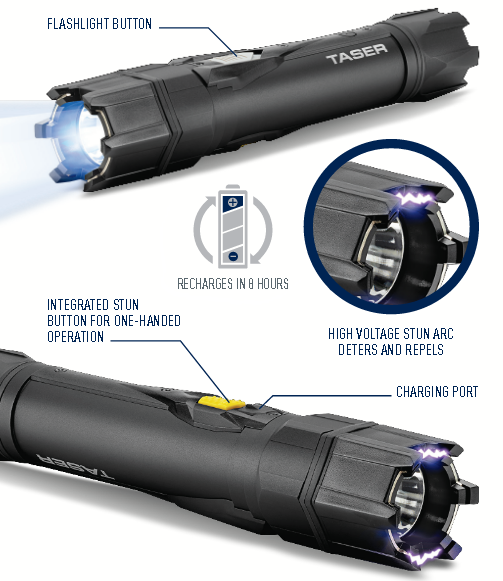 FLASHLIGHT BUTTON

TASER

RECHARGES IN 8 HOURS

INTEGRATED STUN BUTTON FOR ONE-HANDED OPERATION

HIGH VOLTAGE STUN ARC DETERS AND REPELS

CHARGING PORT

TASER