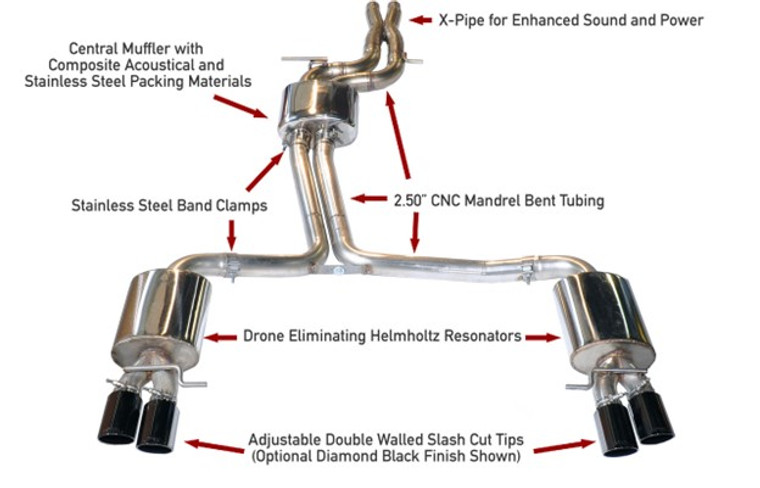 X-Pipe for Enhanced Sound and Power

Central Muffler with Composite Acoustical and Stainless Steel Packing Materials

Stainless Steel Band Clamps

2.50" CNC Mandrel Bent Tubing

Drone Eliminating Helmholtz Resonators

Adjustable Double Walled Slash Cut Tips (Optional Diamond Black Finish Shown)