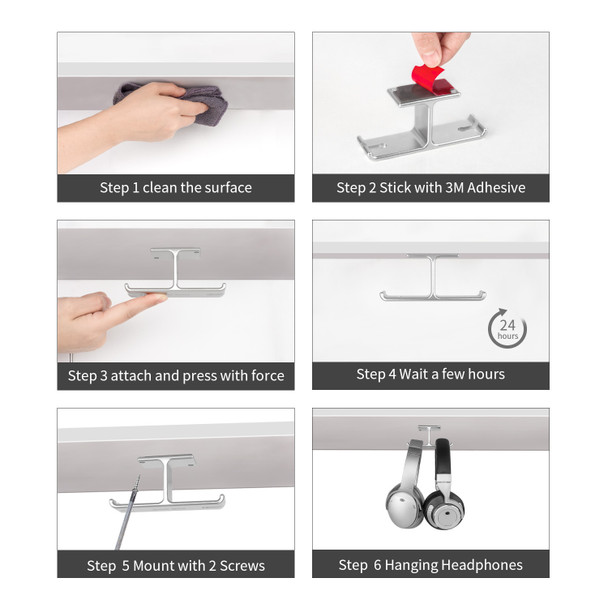 Step 1 clean the surface

Step 2 Stick with 3M Adhesive

Step 3 attach and press with force

24 hours

Step 4 Wait a few hours

Step 5 Mount with 2 Screws

Step 6 Hanging Headphones