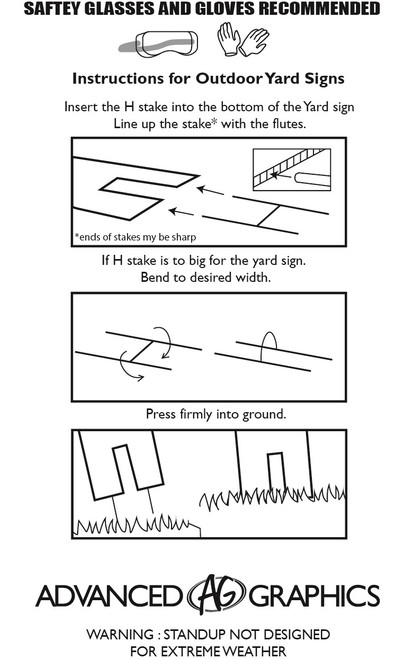 SAFTEY GLASSES AND GLOVES RECOMMENDED

Instructions for Outdoor Yard Signs

Insert the H stake into the bottom of the Yard sign
Line up the stake* with the flutes.

*ends of stakes my be sharp

If H stake is to big for the yard sign.
Bend to desired width.

Press firmly into ground.

ADVANCED AG GRAPHICS

WARNING : STANDUP NOT DESIGNED
FOR EXTREME WEATHER