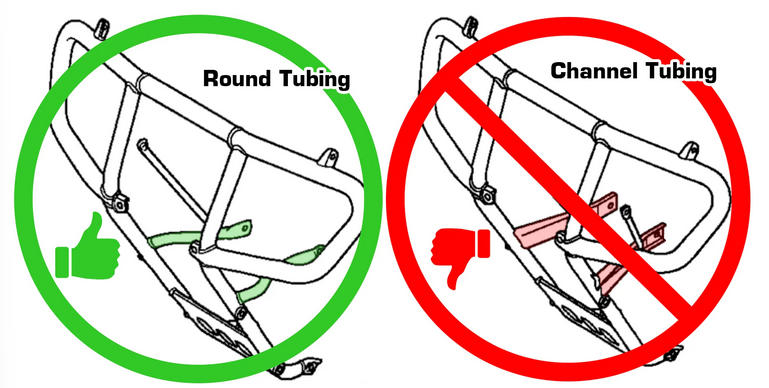 Round Tubing

Channel Tubing