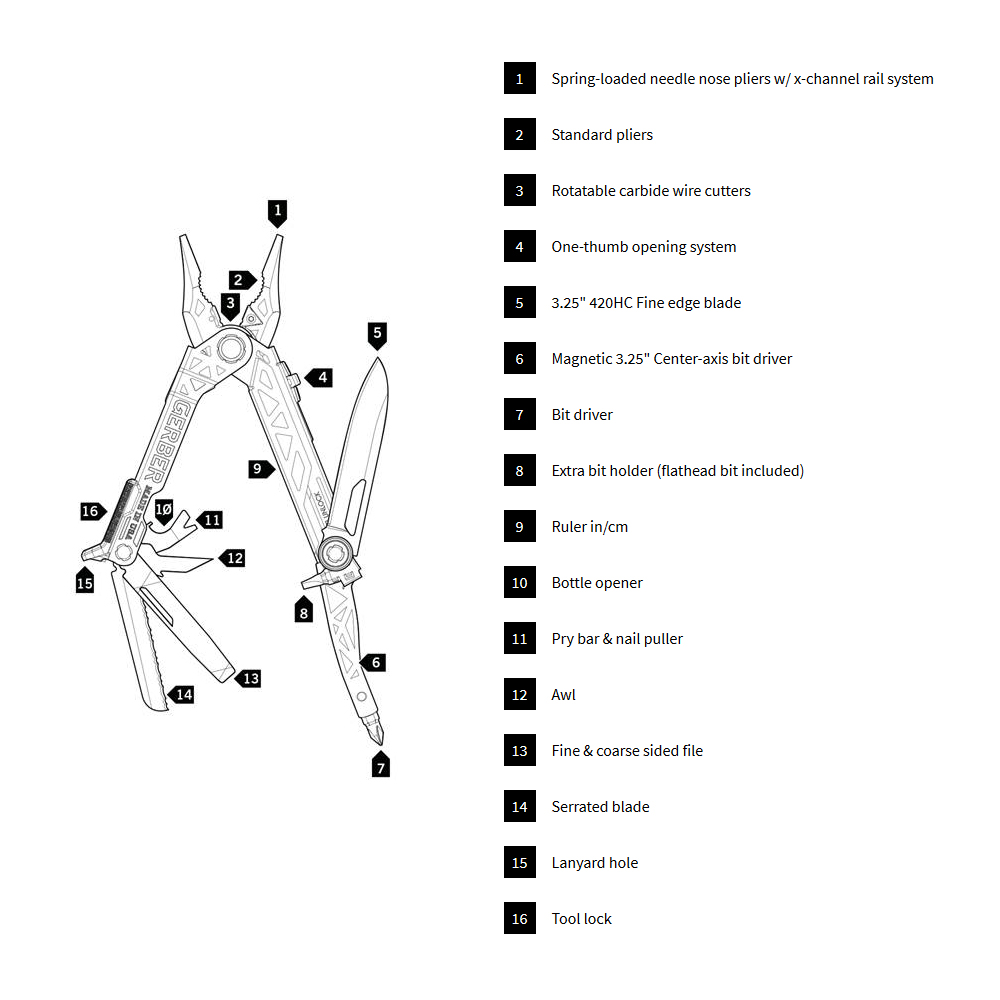 1 2 3 4 5 9 16 10 11 12 15 8 6 13 14 7

GERBER

MADE IN USA

UNLOCK

1 Spring-loaded needle nose pliers w/ x-channel rail system

2 Standard pliers

3 Rotatable carbide wire cutters

4 One-thumb opening system

5 3.25" 420HC Fine edge blade

6 Magnetic 3.25" Center-axis bit driver

7 Bit driver

8 Extra bit holder (flathead bit included)

9 Ruler in/cm

10 Bottle opener

11 Pry bar & nail puller

12 Awl

13 Fine & coarse sided file

14 Serrated blade

15 Lanyard hole

16 Tool lock