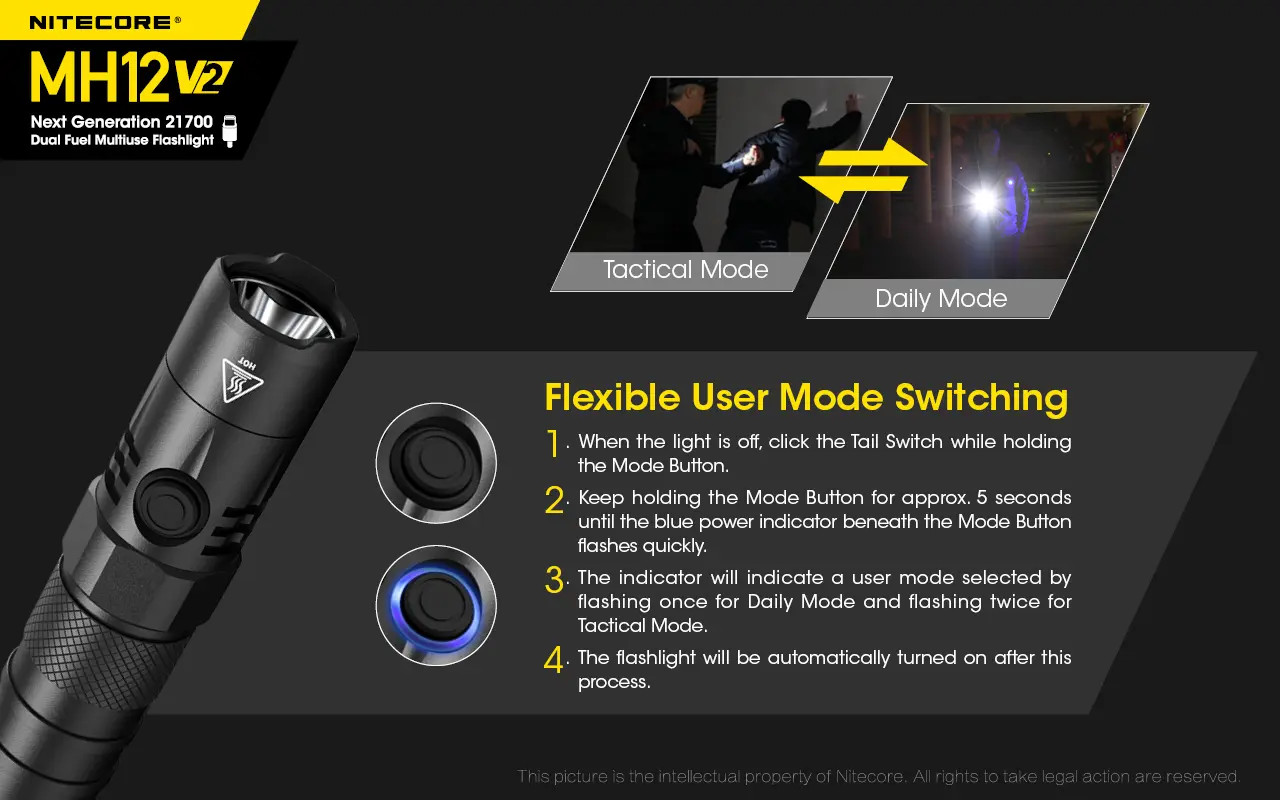 NITECORE®

MH12 V2

Next Generation 21700
Dual Fuel Multiuse Flashlight

Tactical Mode

Daily Mode

HOT

Flexible User Mode Switching

1. When the light is off, click the Tail Switch while holding the Mode Button.

2. Keep holding the Mode Button for approx. 5 seconds until the blue power indicator beneath the Mode Button flashes quickly.

3. The indicator will indicate a user mode selected by flashing once for Daily Mode and flashing twice for Tactical Mode.

4. The flashlight will be automatically turned on after this process.

This picture is the intellectual property of Nitecore. All rights to take legal action are reserved.