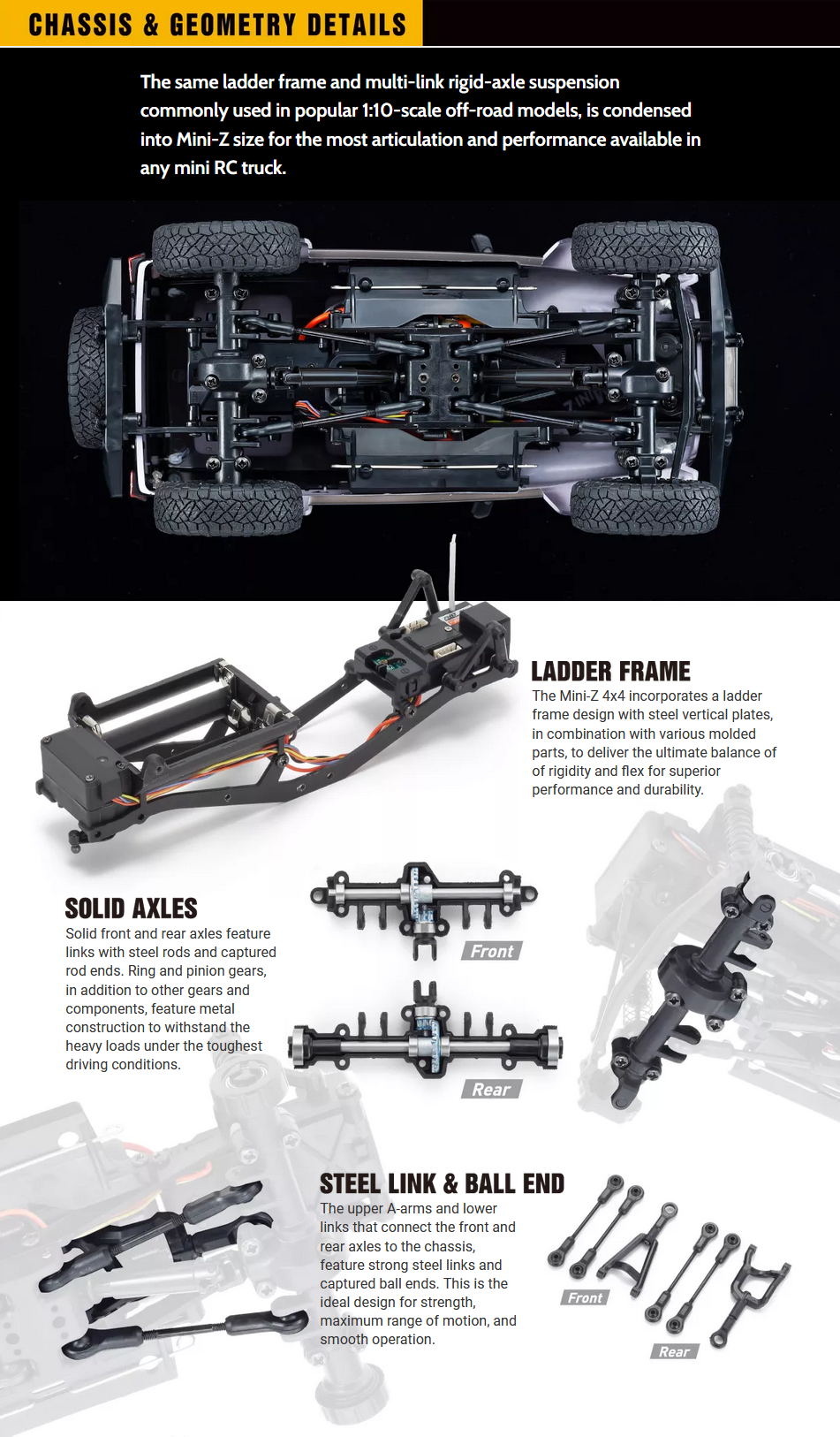 CHASSIS & GEOMETRY DETAILS

The same ladder frame and multi-link rigid-axle suspension commonly used in popular 1:10-scale off-road models, is condensed into Mini-Z size for the most articulation and performance available in any mini RC truck.

LADDER FRAME
The Mini-Z 4x4 incorporates a ladder frame design with steel vertical plates, in combination with various molded parts, to deliver the ultimate balance of of rigidity and flex for superior performance and durability.

SOLID AXLES
Solid front and rear axles feature links with steel rods and captured rod ends. Ring and pinion gears, in addition to other gears and components, feature metal construction to withstand the heavy loads under the toughest driving conditions.

Front

Rear

STEEL LINK & BALL END
The upper A-arms and lower links that connect the front and rear axles to the chassis, feature strong steel links and captured ball ends. This is the ideal design for strength, maximum range of motion, and smooth operation.

Front

Rear