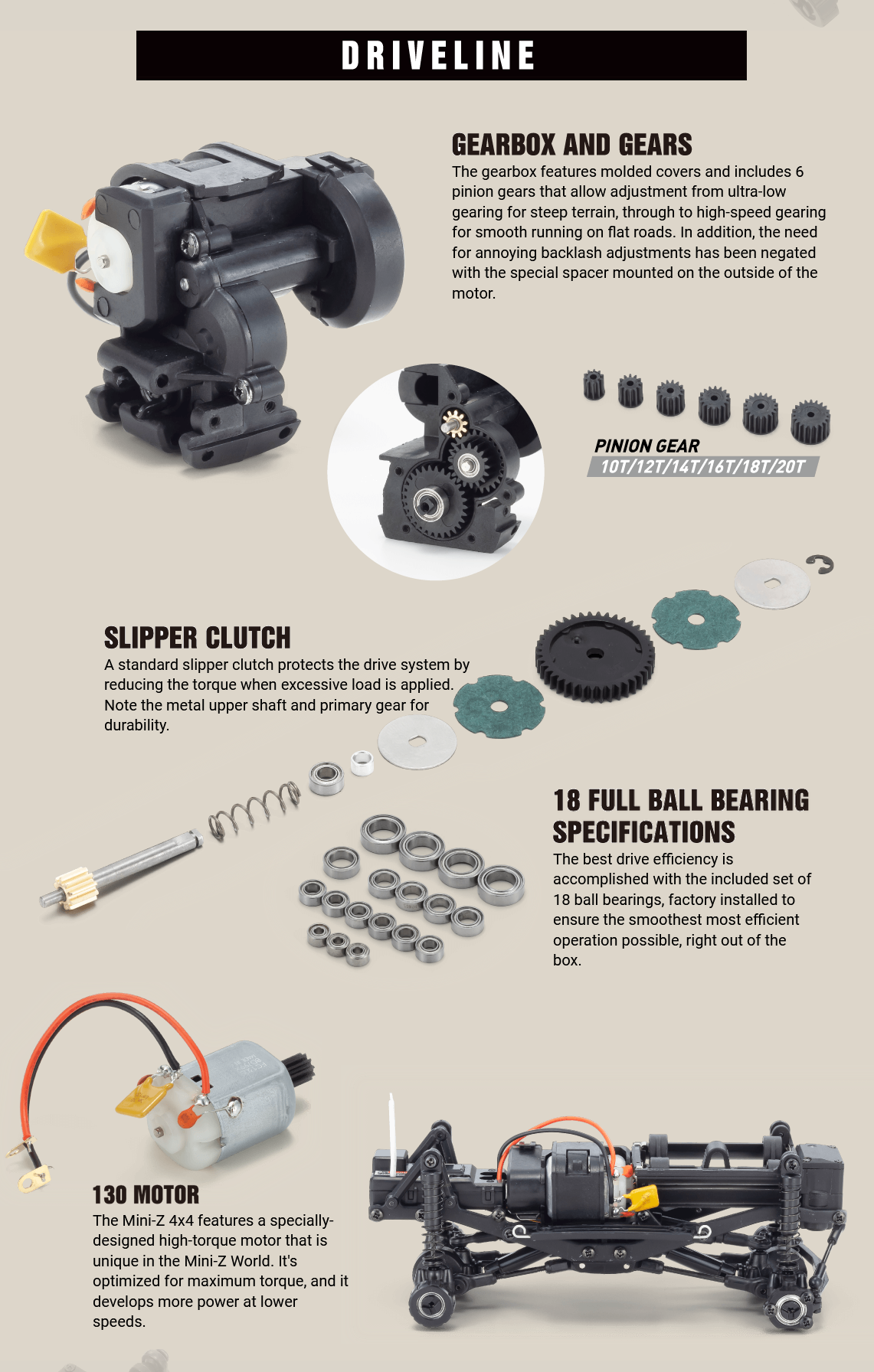 DRIVELINE

GEARBOX AND GEARS
The gearbox features molded covers and includes 6 pinion gears that allow adjustment from ultra-low gearing for steep terrain, through to high-speed gearing for smooth running on flat roads. In addition, the need for annoying backlash adjustments has been negated with the special spacer mounted on the outside of the motor.

PINION GEAR
10T/12T/14T/16T/18T/20T

SLIPPER CLUTCH
A standard slipper clutch protects the drive system by reducing the torque when excessive load is applied. Note the metal upper shaft and primary gear for durability.

18 FULL BALL BEARING SPECIFICATIONS
The best drive efficiency is accomplished with the included set of 18 ball bearings, factory installed to ensure the smoothest most efficient operation possible, right out of the box.

130 MOTOR
The Mini-Z 4x4 features a specially-designed high-torque motor that is unique in the Mini-Z World. It's optimized for maximum torque, and it develops more power at lower speeds.