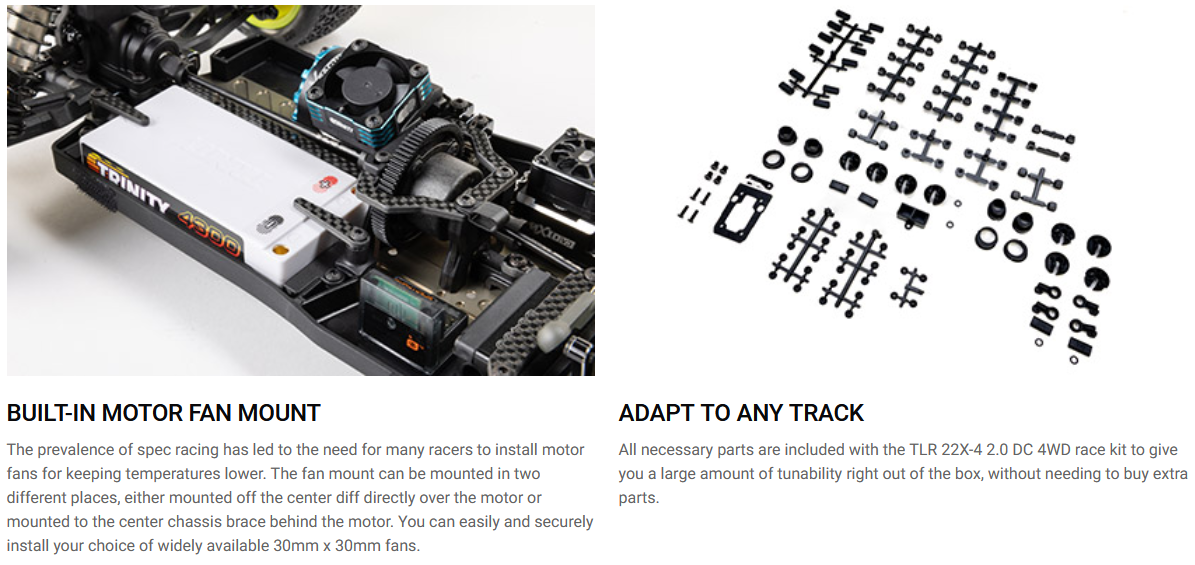 TRINITY 4300

BUILT-IN MOTOR FAN MOUNT

The prevalence of spec racing has led to the need for many racers to install motor fans for keeping temperatures lower. The fan mount can be mounted in two different places, either mounted off the center diff directly over the motor or mounted to the center chassis brace behind the motor. You can easily and securely install your choice of widely available 30mm x 30mm fans.

ADAPT TO ANY TRACK

All necessary parts are included with the TLR 22X-4 2.0 DC 4WD race kit to give you a large amount of tunability right out of the box, without needing to buy extra parts.