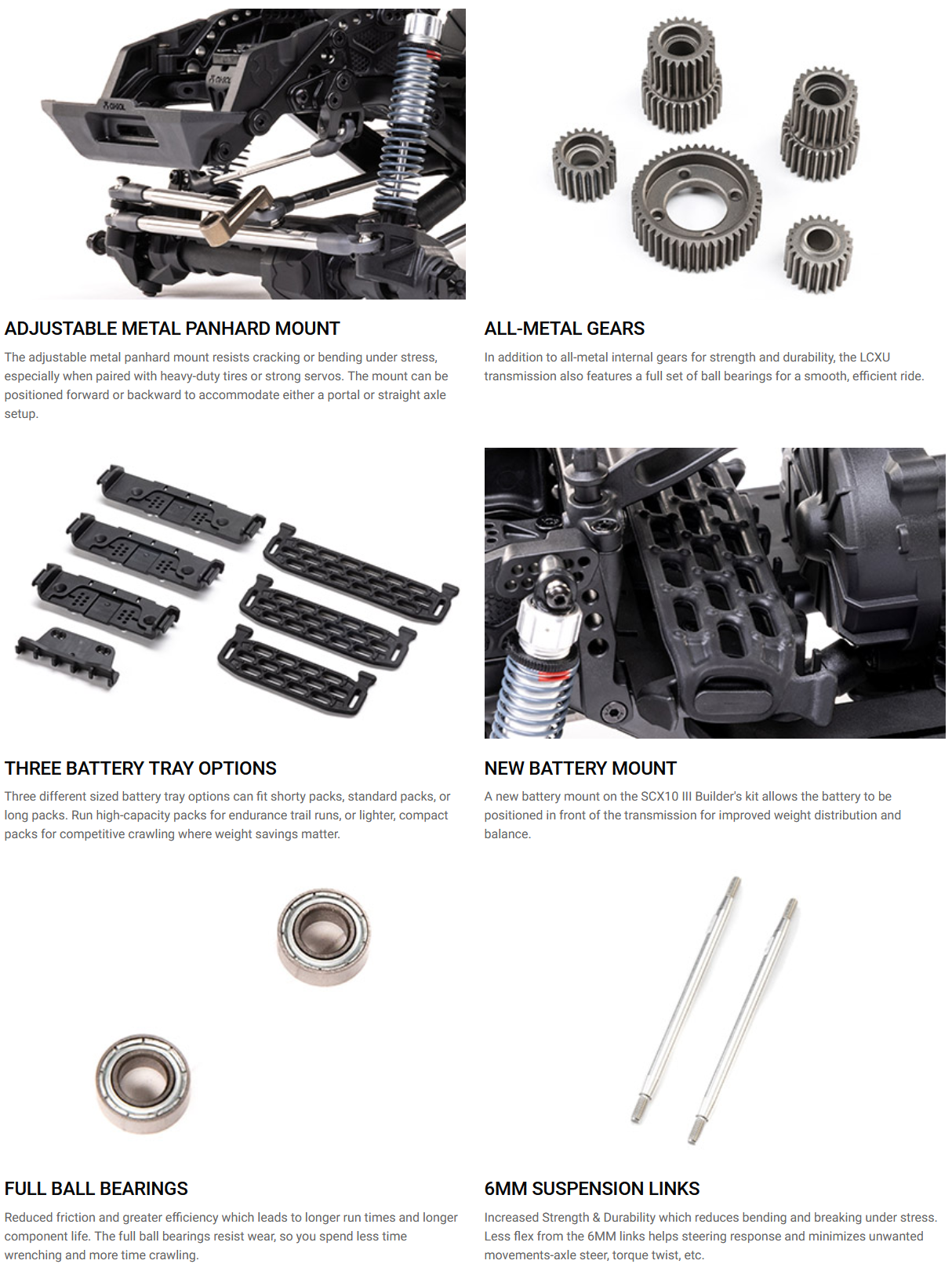 ADJUSTABLE METAL PANHARD MOUNT

The adjustable metal panhard mount resists cracking or bending under stress, especially when paired with heavy-duty tires or strong servos. The mount can be positioned forward or backward to accommodate either a portal or straight axle setup.

ALL-METAL GEARS

In addition to all-metal internal gears for strength and durability, the LCXU transmission also features a full set of ball bearings for a smooth, efficient ride.

THREE BATTERY TRAY OPTIONS

Three different sized battery tray options can fit shorty packs, standard packs, or long packs. Run high-capacity packs for endurance trail runs, or lighter, compact packs for competitive crawling where weight savings matter.

NEW BATTERY MOUNT

A new battery mount on the SCX10 III Builder's kit allows the battery to be positioned in front of the transmission for improved weight distribution and balance.

FULL BALL BEARINGS

Reduced friction and greater efficiency which leads to longer run times and longer component life. The full ball bearings resist wear, so you spend less time wrenching and more time crawling.

6MM SUSPENSION LINKS

Increased Strength & Durability which reduces bending and breaking under stress. Less flex from the 6MM links helps steering response and minimizes unwanted movements-axle steer, torque twist, etc.