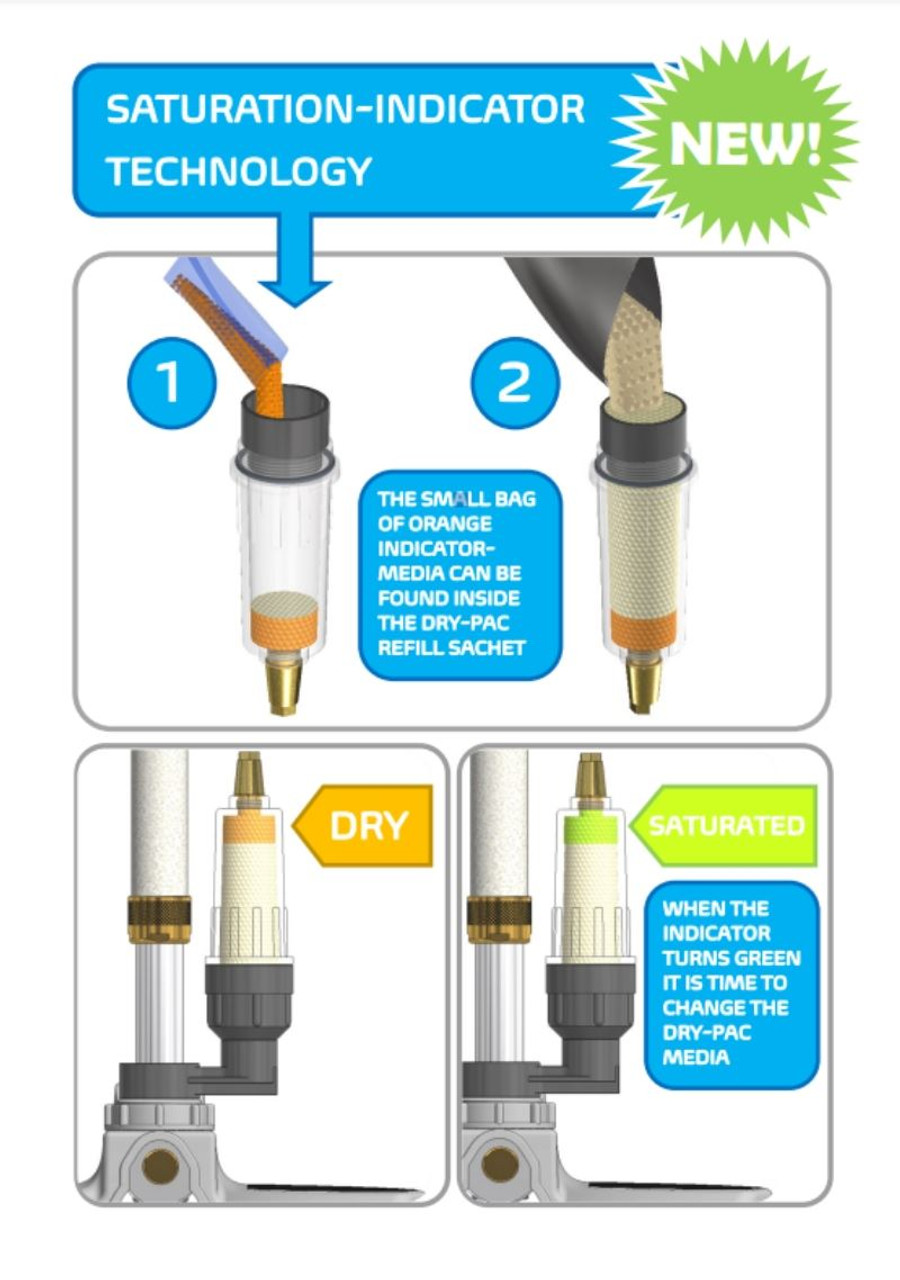 SATURATION-INDICATOR TECHNOLOGY

NEW!

1

2

THE SMALL BAG OF ORANGE INDICATOR-MEDIA CAN BE FOUND INSIDE THE DRY-PAC REFILL SACHET

DRY

SATURATED

WHEN THE INDICATOR TURNS GREEN IT IS TIME TO CHANGE THE DRY-PAC MEDIA