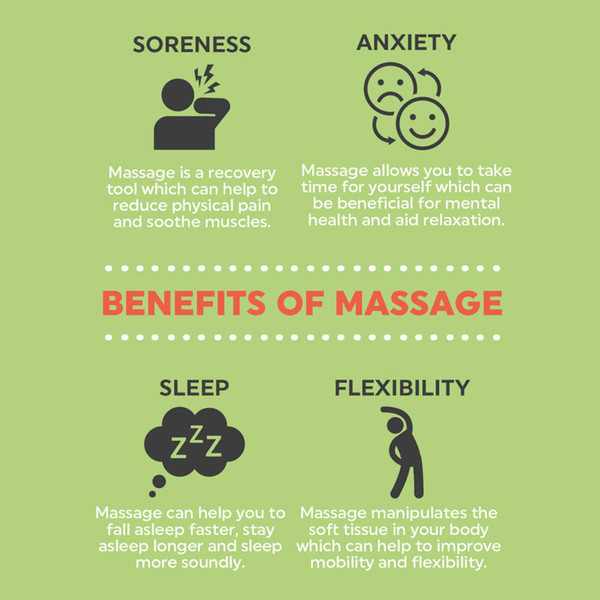 SORENESS

Massage is a recovery tool which can help to reduce physical pain and soothe muscles.

ANXIETY

Massage allows you to take time for yourself which can be beneficial for mental health and aid relaxation.

BENEFITS OF MASSAGE

SLEEP

ZZZ

Massage can help you to fall asleep faster, stay asleep longer and sleep more soundly.

FLEXIBILITY

Massage manipulates the soft tissue in your body which can help to improve mobility and flexibility.