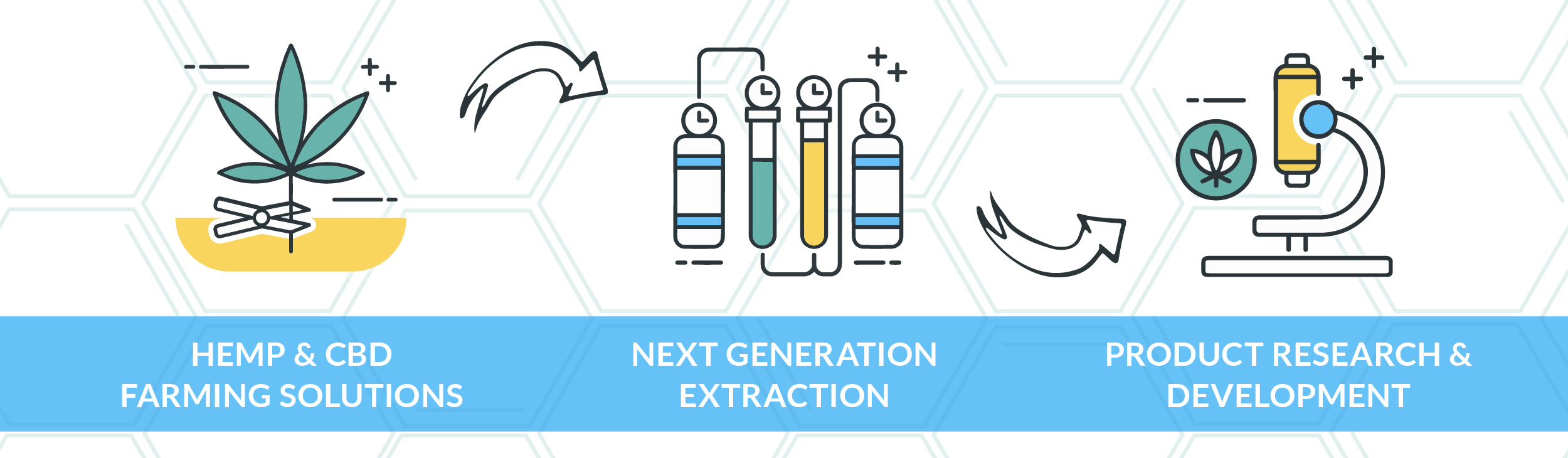 HEMP & CBD
FARMING SOLUTIONS

NEXT GENERATION
EXTRACTION

PRODUCT RESEARCH &
DEVELOPMENT