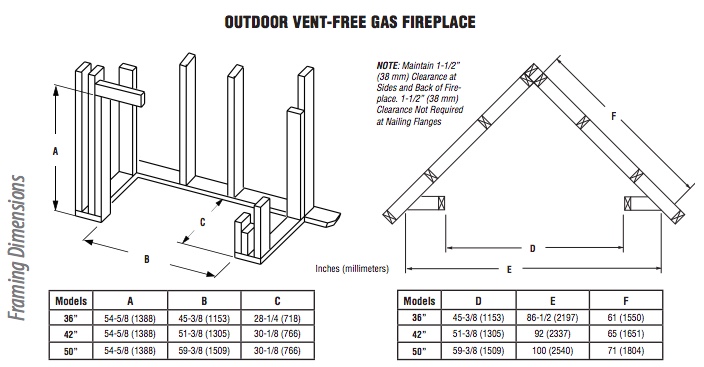 OUTDOOR VENT-FREE GAS FIREPLACE

Framing Dimensions

A

B

C

NOTE: Maintain 1-1/2" (38 mm) Clearance at Sides and Back of Fireplace. 1-1/2" (38 mm) Clearance Not Required at Nailing Flanges

F

D

E

Inches (millimeters)

| Models | A | B | C |
|---|---|---|---|
| 36" | 54-5/8 (1388) | 45-3/8 (1153) | 28-1/4 (718) |
| 42" | 54-5/8 (1388) | 51-3/8 (1305) | 30-1/8 (766) |
| 50" | 54-5/8 (1388) | 59-3/8 (1509) | 30-1/8 (766) |

| Models | D | E | F |
|---|---|---|---|
| 36" | 45-3/8 (1153) | 86-1/2 (2197) | 61 (1550) |
| 42" | 51-3/8 (1305) | 92 (2337) | 65 (1651) |
| 50" | 59-3/8 (1509) | 100 (2540) | 71 (1804) |