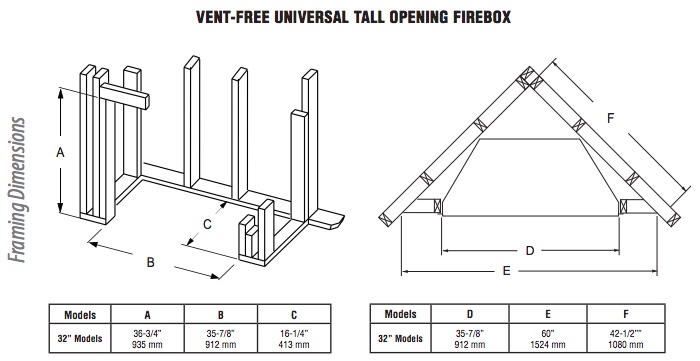 VENT-FREE UNIVERSAL TALL OPENING FIREBOX

Framing Dimensions

A

B

C

F

D

E

| Models | A | B | C |
|---|---|---|---|
| 32" Models | 36-3/4" 935 mm | 35-7/8" 912 mm | 16-1/4" 413 mm |

| Models | D | E | F |
|---|---|---|---|
| 32" Models | 35-7/8" 912 mm | 60" 1524 mm | 42-1/2"" 1080 mm |