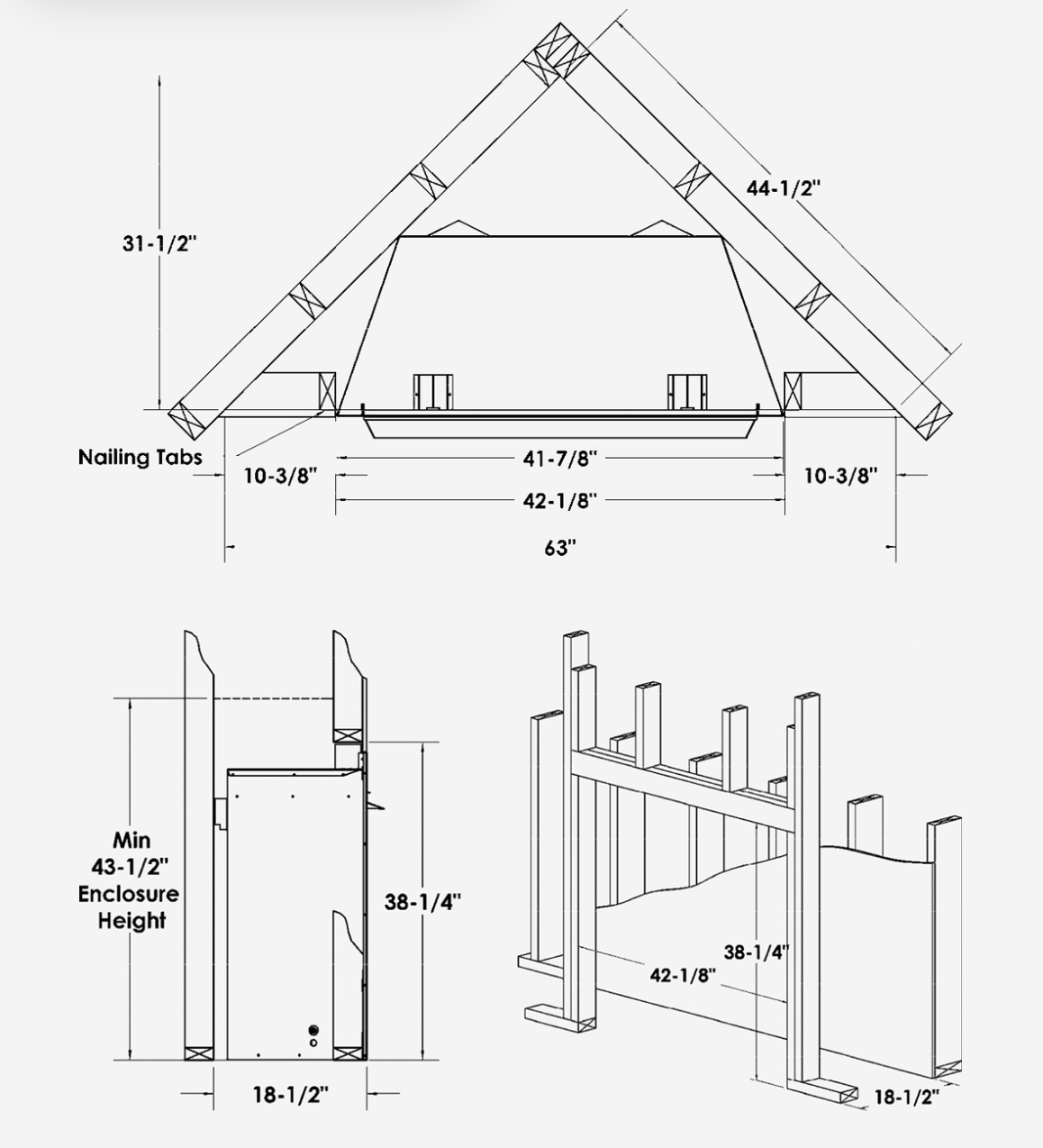 31-1/2"

44-1/2"

Nailing Tabs

10-3/8"

41-7/8"

10-3/8"

42-1/8"

63"

Min 43-1/2" Enclosure Height

38-1/4"

18-1/2"

38-1/4"

42-1/8"

18-1/2"