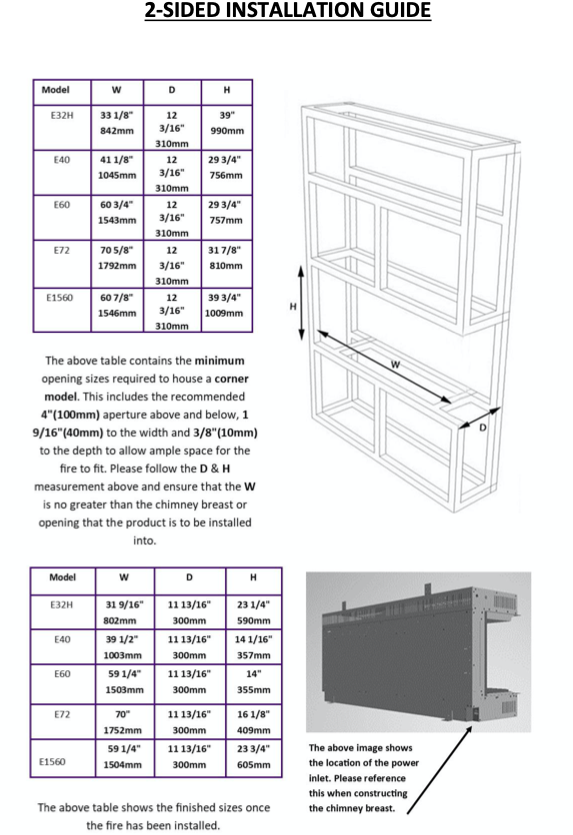 2-SIDED INSTALLATION GUIDE

| Model | W | D | H |
|---|---|---|---|
| E32H | 33 1/8" 842mm | 12 3/16" 310mm | 39" 990mm |
| E40 | 41 1/8" 1045mm | 12 3/16" 310mm | 29 3/4" 756mm |
| E60 | 60 3/4" 1543mm | 12 3/16" 310mm | 29 3/4" 757mm |
| E72 | 70 5/8" 1792mm | 12 3/16" 310mm | 31 7/8" 810mm |
| E1560 | 60 7/8" 1546mm | 12 3/16" 310mm | 39 3/4" 1009mm |

H

W

D

The above table contains the minimum opening sizes required to house a corner model. This includes the recommended 4"(100mm) aperture above and below, 1 9/16"(40mm) to the width and 3/8"(10mm) to the depth to allow ample space for the fire to fit. Please follow the D & H measurement above and ensure that the W is no greater than the chimney breast or opening that the product is to be installed into.

| Model | W | D | H |
|---|---|---|---|
| E32H | 31 9/16" 802mm | 11 13/16" 300mm | 23 1/4" 590mm |
| E40 | 39 1/2" 1003mm | 11 13/16" 300mm | 14 1/16" 357mm |
| E60 | 59 1/4" 1503mm | 11 13/16" 300mm | 14" 355mm |
| E72 | 70" 1752mm | 11 13/16" 300mm | 16 1/8" 409mm |
| E1560 | 59 1/4" 1504mm | 11 13/16" 300mm | 23 3/4" 605mm |

The above table shows the finished sizes once the fire has been installed.

The above image shows the location of the power inlet. Please reference this when constructing the chimney breast.