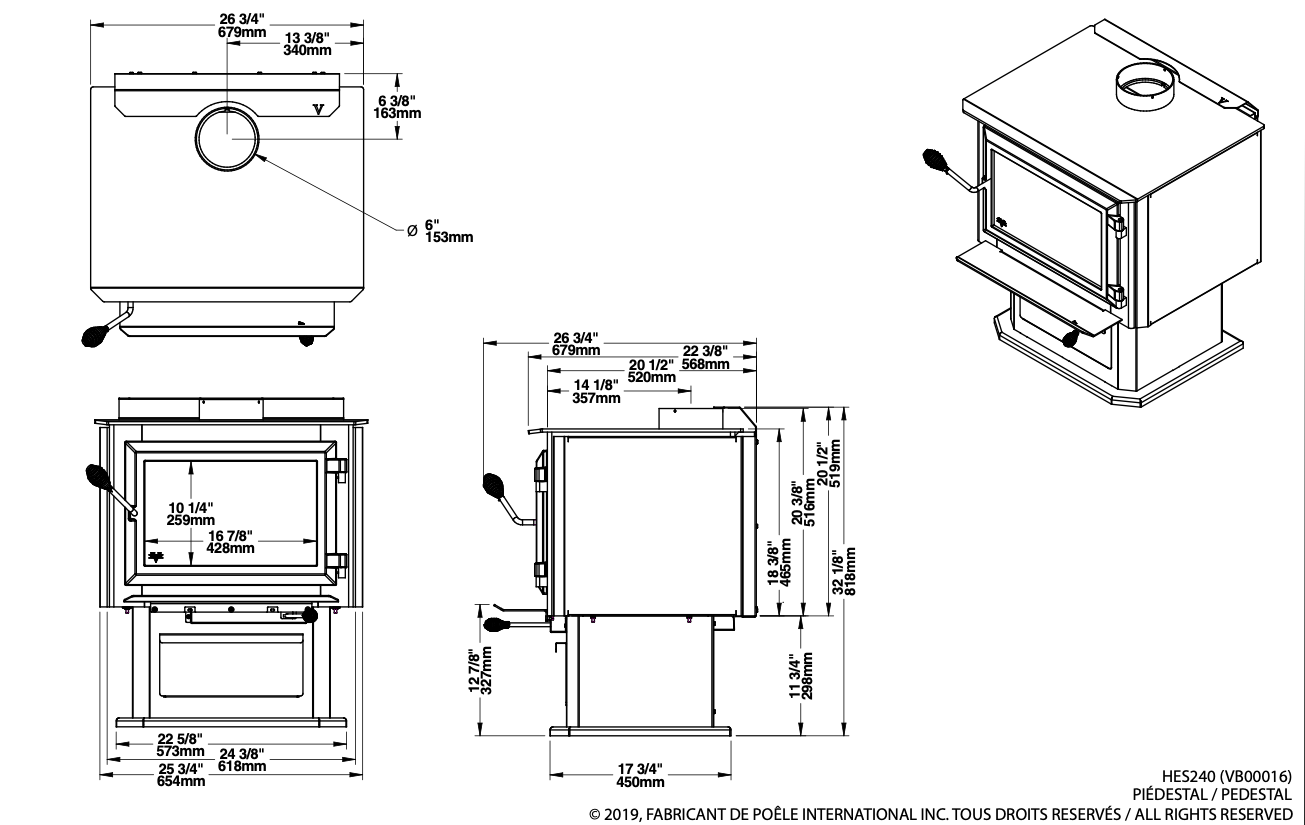 26 3/4"
679mm
13 3/8"
340mm
6 3/8"
163mm
Ø 6"
153mm

10 1/4"
259mm
16 7/8"
428mm
22 5/8"
573mm
24 3/8"
618mm
25 3/4"
654mm

26 3/4"
679mm
22 3/8"
568mm
20 1/2"
520mm
14 1/8"
357mm
20 3/8"
516mm
20 1/2"
519mm
18 3/8"
465mm
32 1/8"
818mm
12 7/8"
327mm
11 3/4"
298mm
17 3/4"
450mm

HES240 (VB00016)
PIÉDESTAL / PEDESTAL
© 2019, FABRICANT DE POÊLE INTERNATIONAL INC. TOUS DROITS RESERVÉS / ALL RIGHTS RESERVED