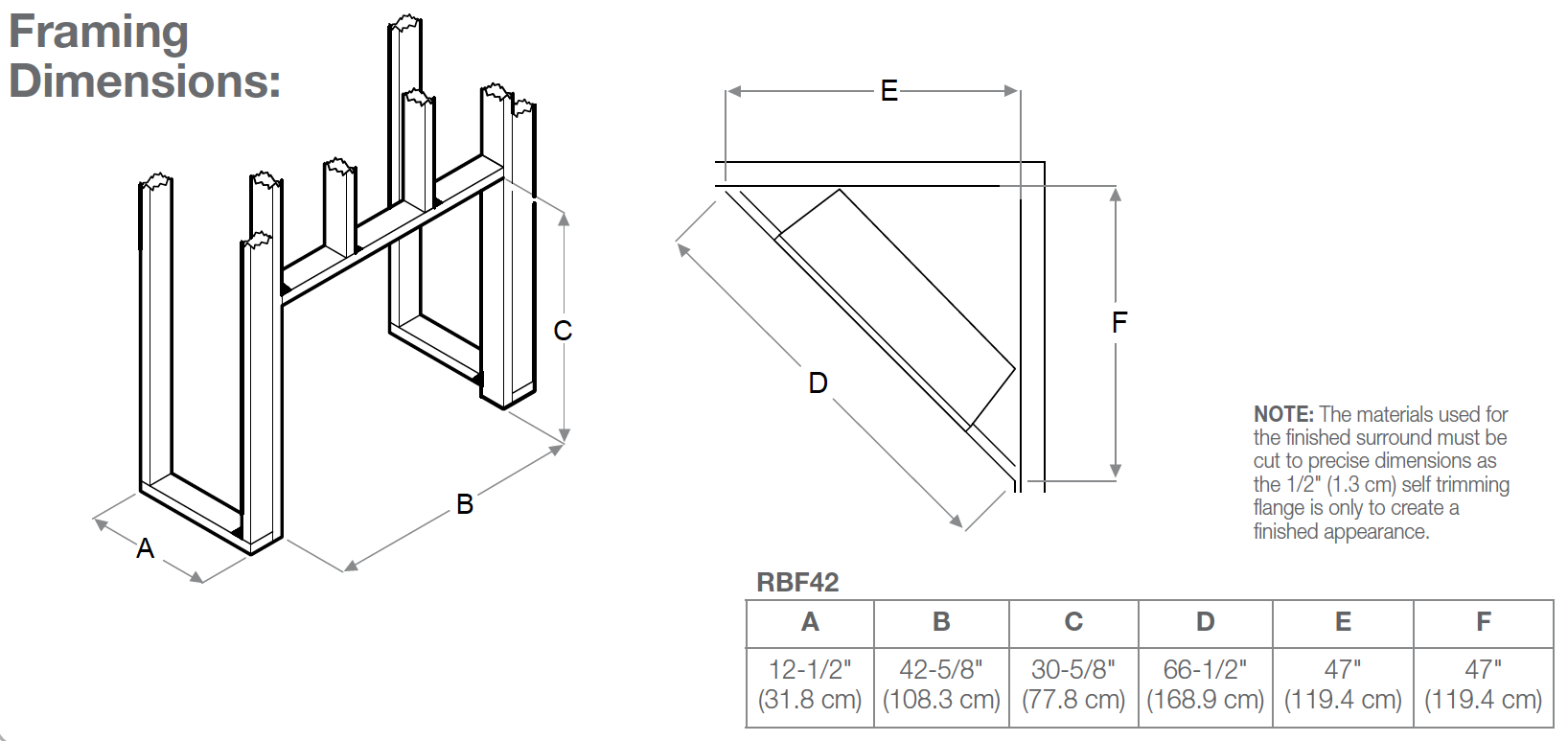 Framing Dimensions:

C

B

A

E

F

D

NOTE: The materials used for the finished surround must be cut to precise dimensions as the 1/2" (1.3 cm) self trimming flange is only to create a finished appearance.

RBF42

| A | B | C | D | E | F |
|---|---|---|---|---|---|
| 12-1/2" (31.8 cm) | 42-5/8" (108.3 cm) | 30-5/8" (77.8 cm) | 66-1/2" (168.9 cm) | 47" (119.4 cm) | 47" (119.4 cm) |