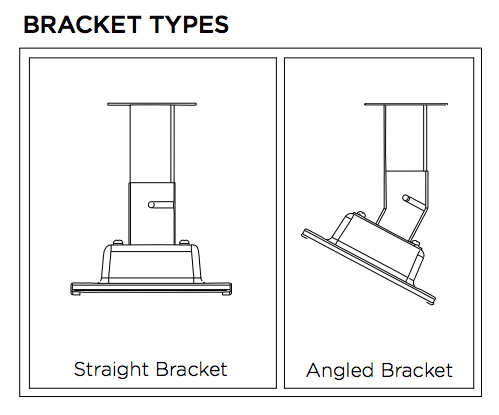 BRACKET TYPES

Straight Bracket

Angled Bracket