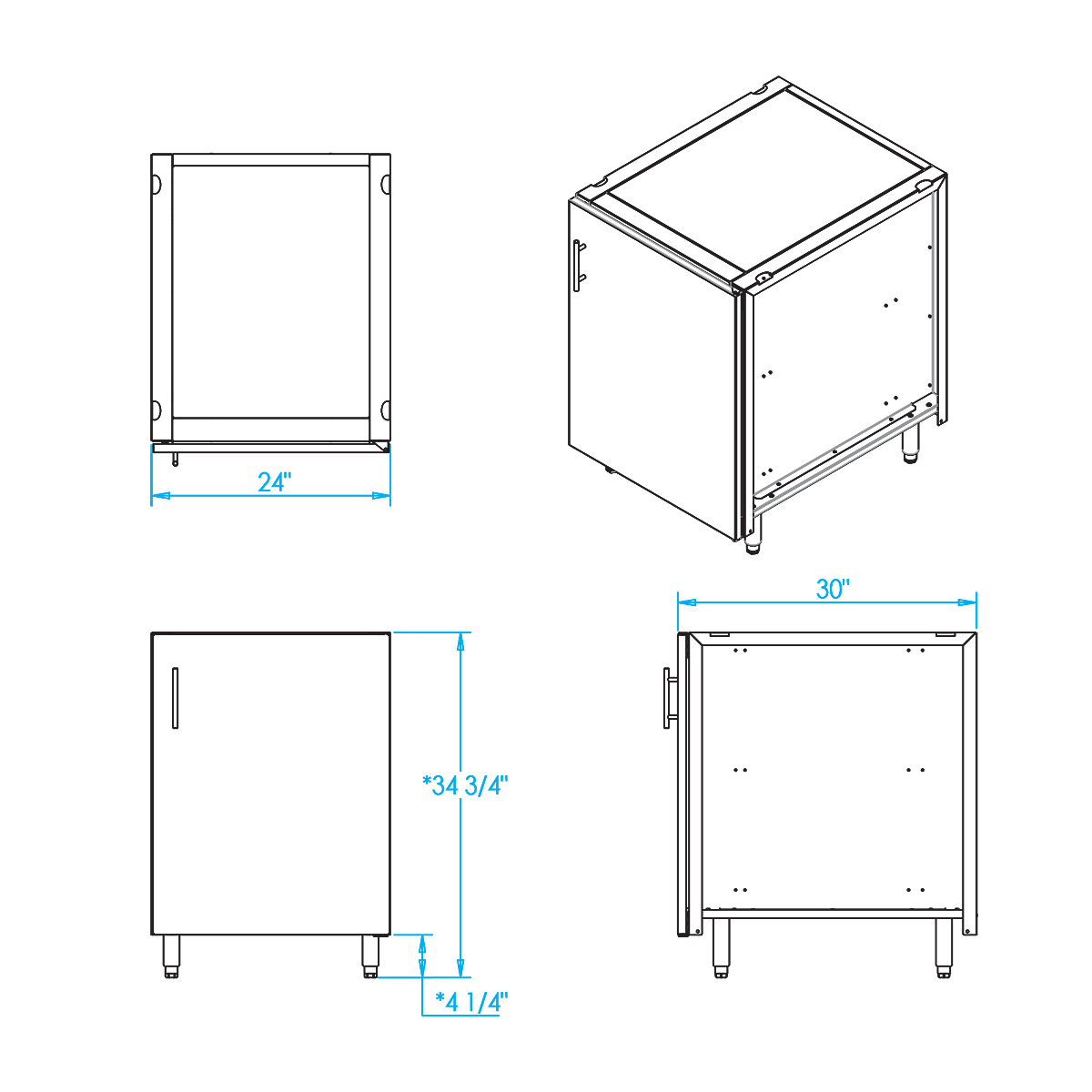 24"

30"

*34 3/4"

*4 1/4"