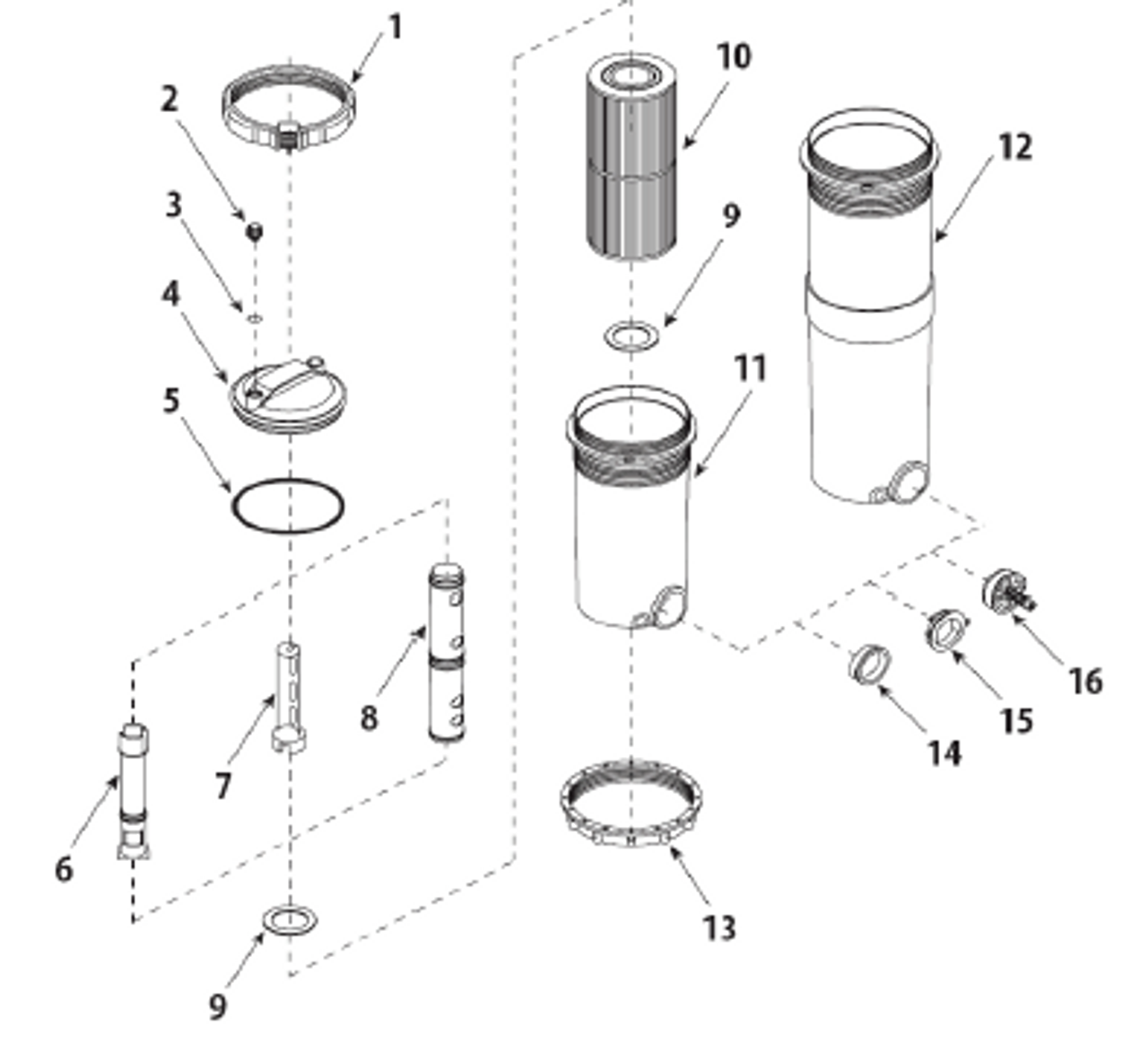 1
2
3
4
5
6
7
8
9
10
9
11
12
13
14
15
16