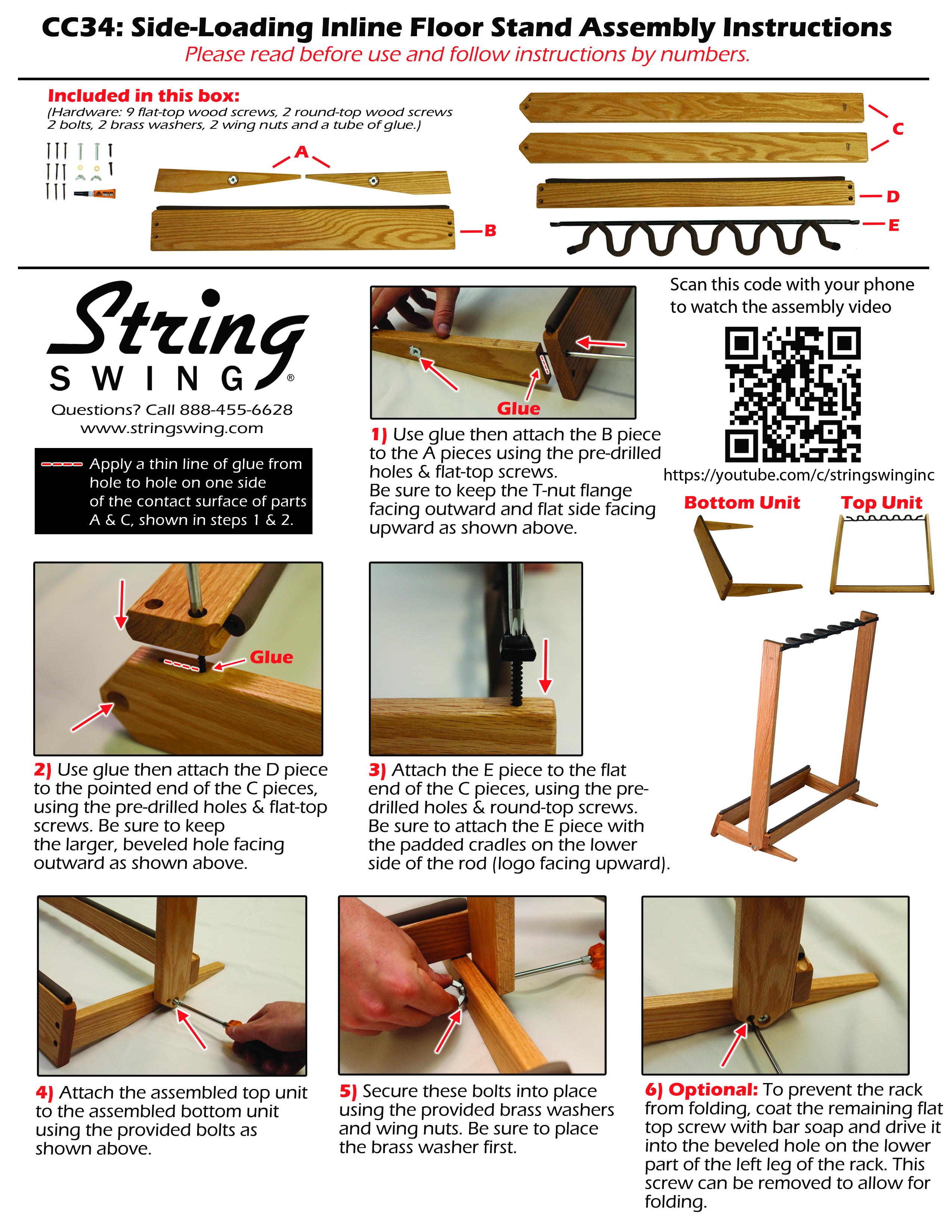 CC34: Side-Loading Inline Floor Stand Assembly Instructions

Please read before use and follow instructions by numbers.

Included in this box:
(Hardware: 9 flat-top wood screws, 2 round-top wood screws 2 bolts, 2 brass washers, 2 wing nuts and a tube of glue.)

A

B

C

D

E

String SWING®

Questions? Call 888-455-6628
www.stringswing.com

Apply a thin line of glue from hole to hole on one side of the contact surface of parts A & C, shown in steps 1 & 2.

Glue

1) Use glue then attach the B piece to the A pieces using the pre-drilled holes & flat-top screws. Be sure to keep the T-nut flange facing outward and flat side facing upward as shown above.

Scan this code with your phone to watch the assembly video

https://youtube.com/c/stringswinginc

Bottom Unit

Top Unit

Glue

2) Use glue then attach the D piece to the pointed end of the C pieces, using the pre-drilled holes & flat-top screws. Be sure to keep the larger, beveled hole facing outward as shown above.

3) Attach the E piece to the flat end of the C pieces, using the pre-drilled holes & round-top screws. Be sure to attach the E piece with the padded cradles on the lower side of the rod (logo facing upward).

4) Attach the assembled top unit to the assembled bottom unit using the provided bolts as shown above.

5) Secure these bolts into place using the provided brass washers and wing nuts. Be sure to place the brass washer first.

6) Optional: To prevent the rack from folding, coat the remaining flat top screw with bar soap and drive it into the beveled hole on the lower part of the left leg of the rack. This screw can be removed to allow for folding.