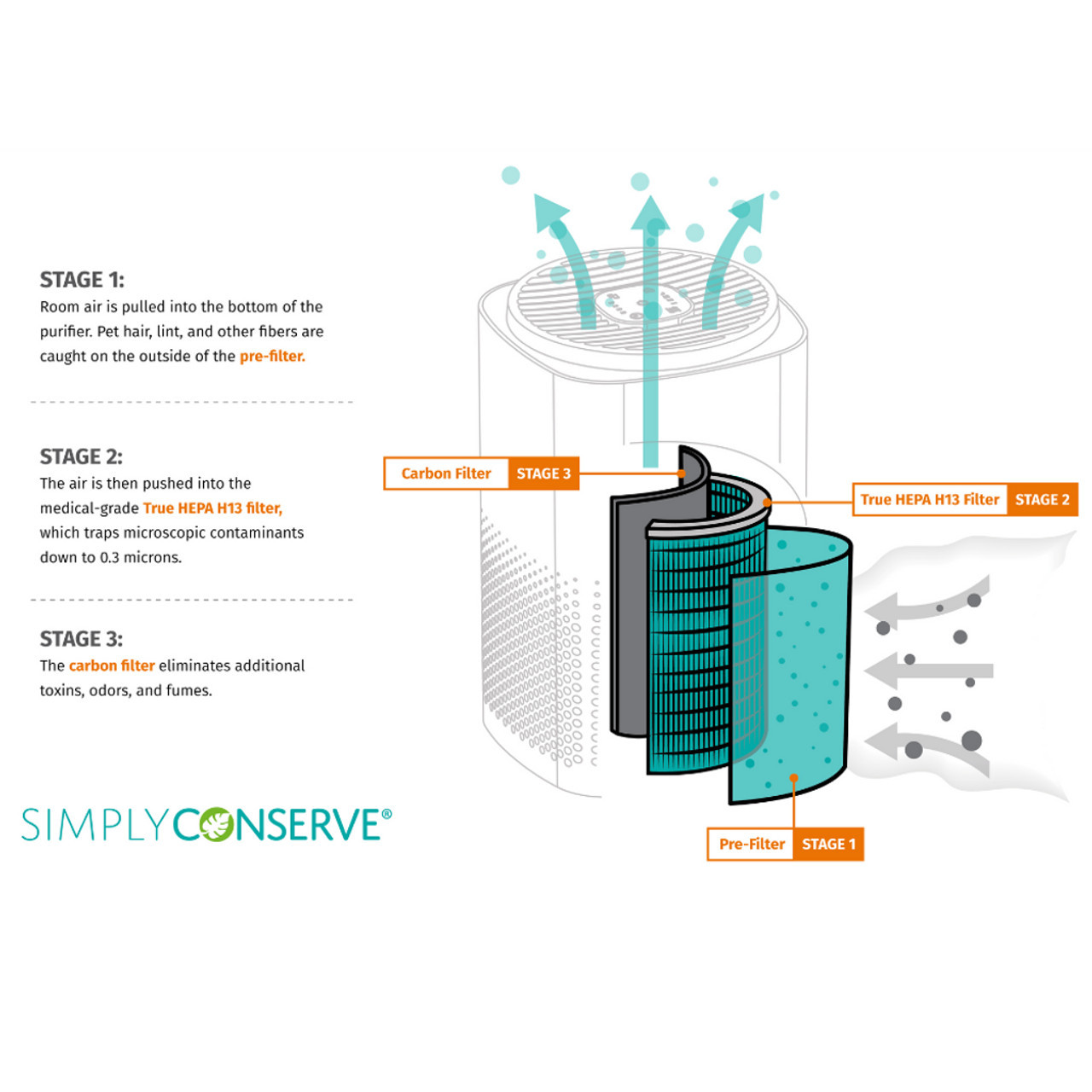 STAGE 1:
Room air is pulled into the bottom of the purifier. Pet hair, lint, and other fibers are caught on the outside of the pre-filter.

STAGE 2:
The air is then pushed into the medical-grade True HEPA H13 filter, which traps microscopic contaminants down to 0.3 microns.

STAGE 3:
The carbon filter eliminates additional toxins, odors, and fumes.

SIMPLYCONSERVE®

Carbon Filter STAGE 3

True HEPA H13 Filter STAGE 2

Pre-Filter STAGE 1