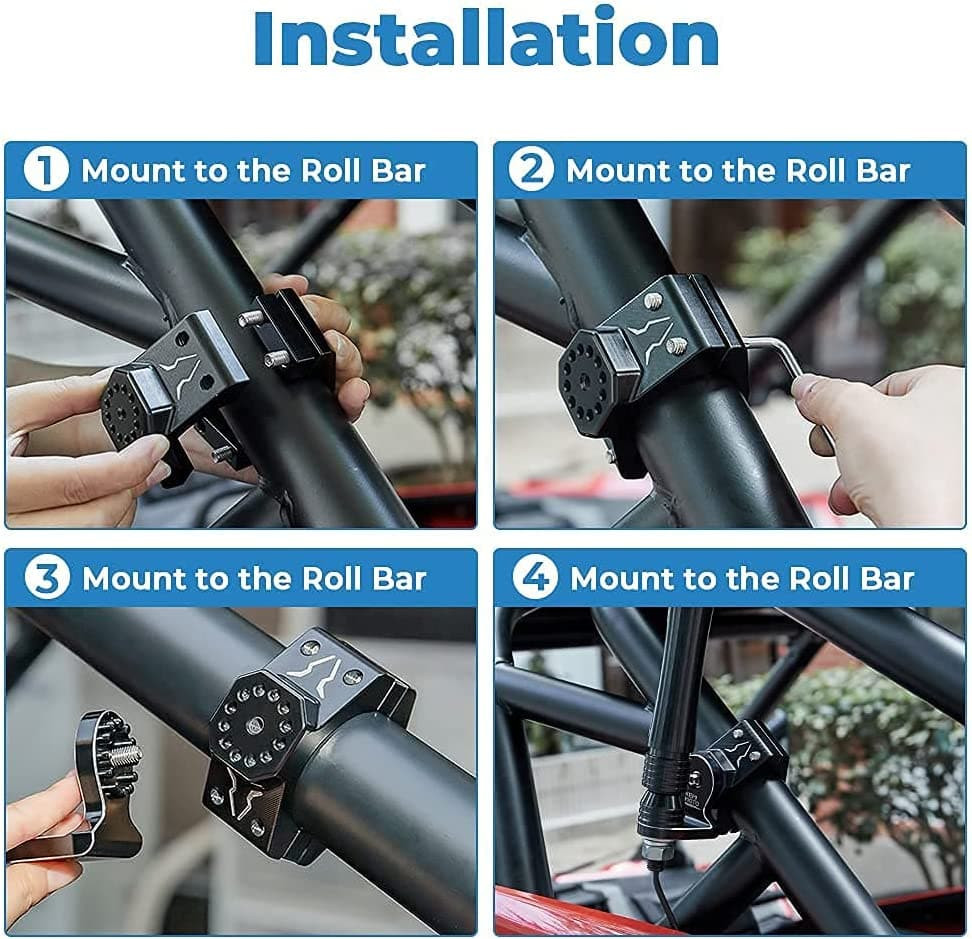 Installation

1 Mount to the Roll Bar

2 Mount to the Roll Bar

3 Mount to the Roll Bar

4 Mount to the Roll Bar