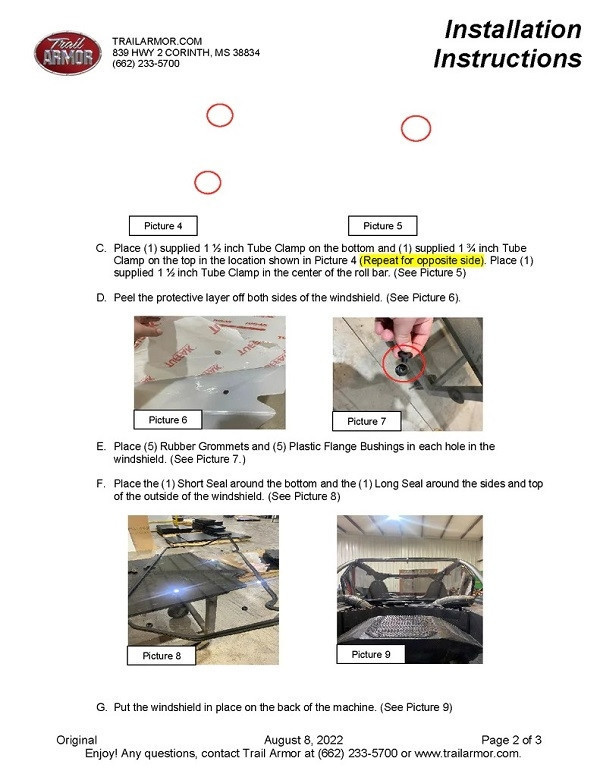 Trail ARMOR

TRAILARMOR.COM
839 HWY 2 CORINTH, MS 38834
(662) 233-5700

Installation Instructions

Picture 4

Picture 5

C. Place (1) supplied 1 ½ inch Tube Clamp on the bottom and (1) supplied 1 ¾ inch Tube Clamp on the top in the location shown in Picture 4 (Repeat for opposite side). Place (1) supplied 1 ½ inch Tube Clamp in the center of the roll bar. (See Picture 5)

D. Peel the protective layer off both sides of the windshield. (See Picture 6).

Picture 6

Picture 7

E. Place (5) Rubber Grommets and (5) Plastic Flange Bushings in each hole in the windshield. (See Picture 7.)

F. Place the (1) Short Seal around the bottom and the (1) Long Seal around the sides and top of the outside of the windshield. (See Picture 8)

Picture 8

Picture 9

G. Put the windshield in place on the back of the machine. (See Picture 9)

Original August 8, 2022 Page 2 of 3
Enjoy! Any questions, contact Trail Armor at (662) 233-5700 or www.trailarmor.com.