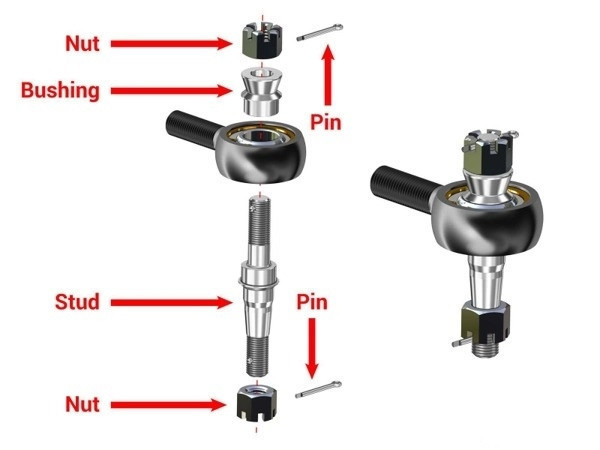 Nut
Bushing
Pin
Stud
Pin
Nut