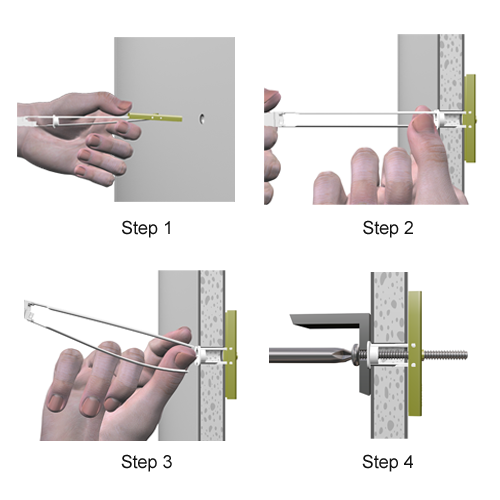 Step 1

Step 2

Step 3

Step 4