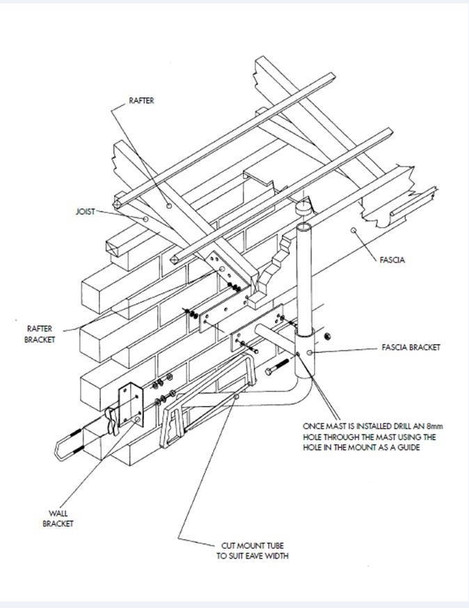 RAFTER

JOIST

FASCIA

RAFTER BRACKET

FASCIA BRACKET

ONCE MAST IS INSTALLED DRILL AN 8mm HOLE THROUGH THE MAST USING THE HOLE IN THE MOUNT AS A GUIDE

WALL BRACKET

CUT MOUNT TUBE TO SUIT EAVE WIDTH