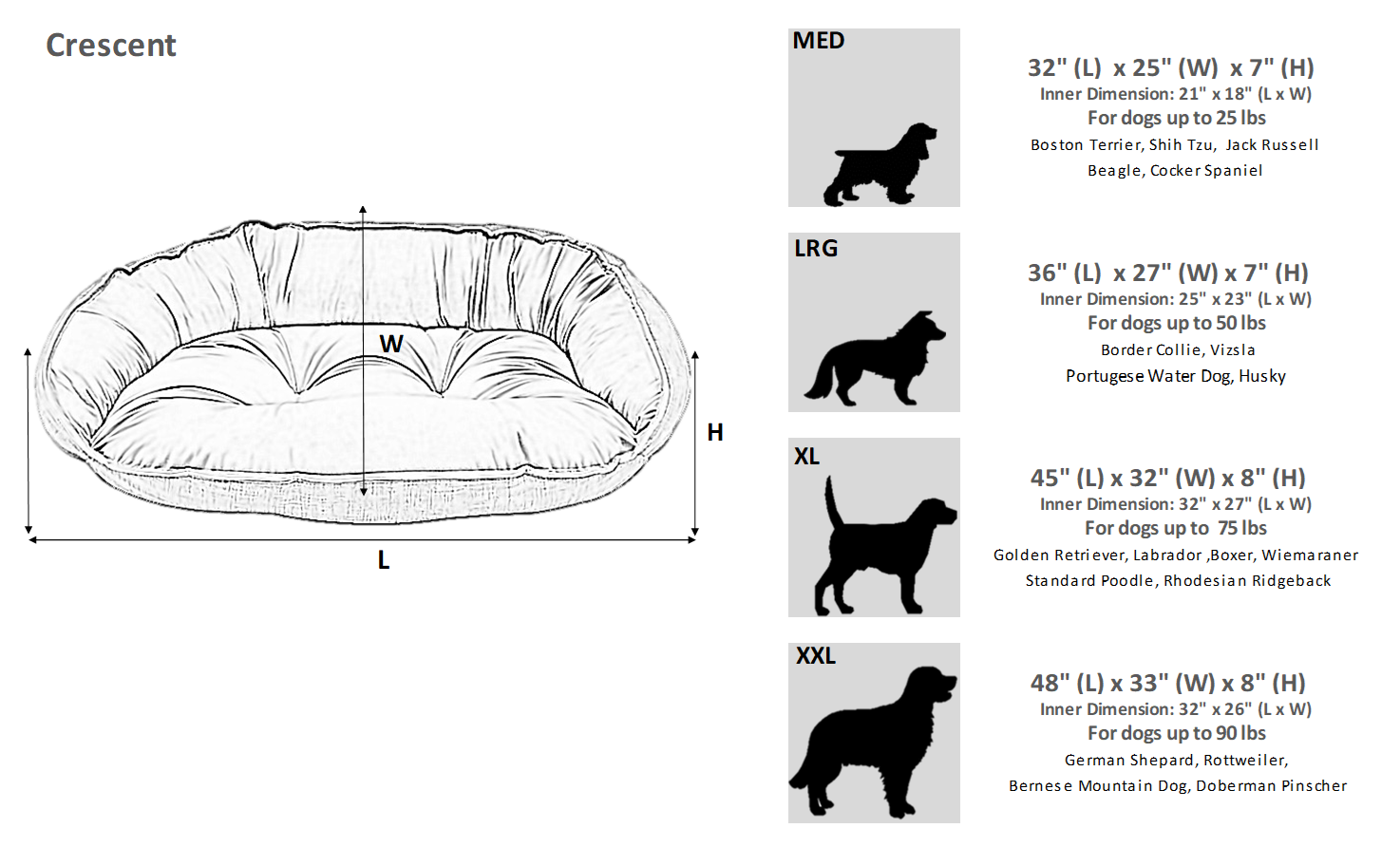 Crescent

W

H

L

MED

32" (L) x 25" (W) x 7" (H)
Inner Dimension: 21" x 18" (L x W)
For dogs up to 25 lbs
Boston Terrier, Shih Tzu, Jack Russell
Beagle, Cocker Spaniel

LRG

36" (L) x 27" (W) x 7" (H)
Inner Dimension: 25" x 23" (L x W)
For dogs up to 50 lbs
Border Collie, Vizsla
Portugese Water Dog, Husky

XL

45" (L) x 32" (W) x 8" (H)
Inner Dimension: 32" x 27" (L x W)
For dogs up to 75 lbs
Golden Retriever, Labrador ,Boxer, Wiemaraner
Standard Poodle, Rhodesian Ridgeback

XXL

48" (L) x 33" (W) x 8" (H)
Inner Dimension: 32" x 26" (L x W)
For dogs up to 90 lbs
German Shepard, Rottweiler,
Bernese Mountain Dog, Doberman Pinscher