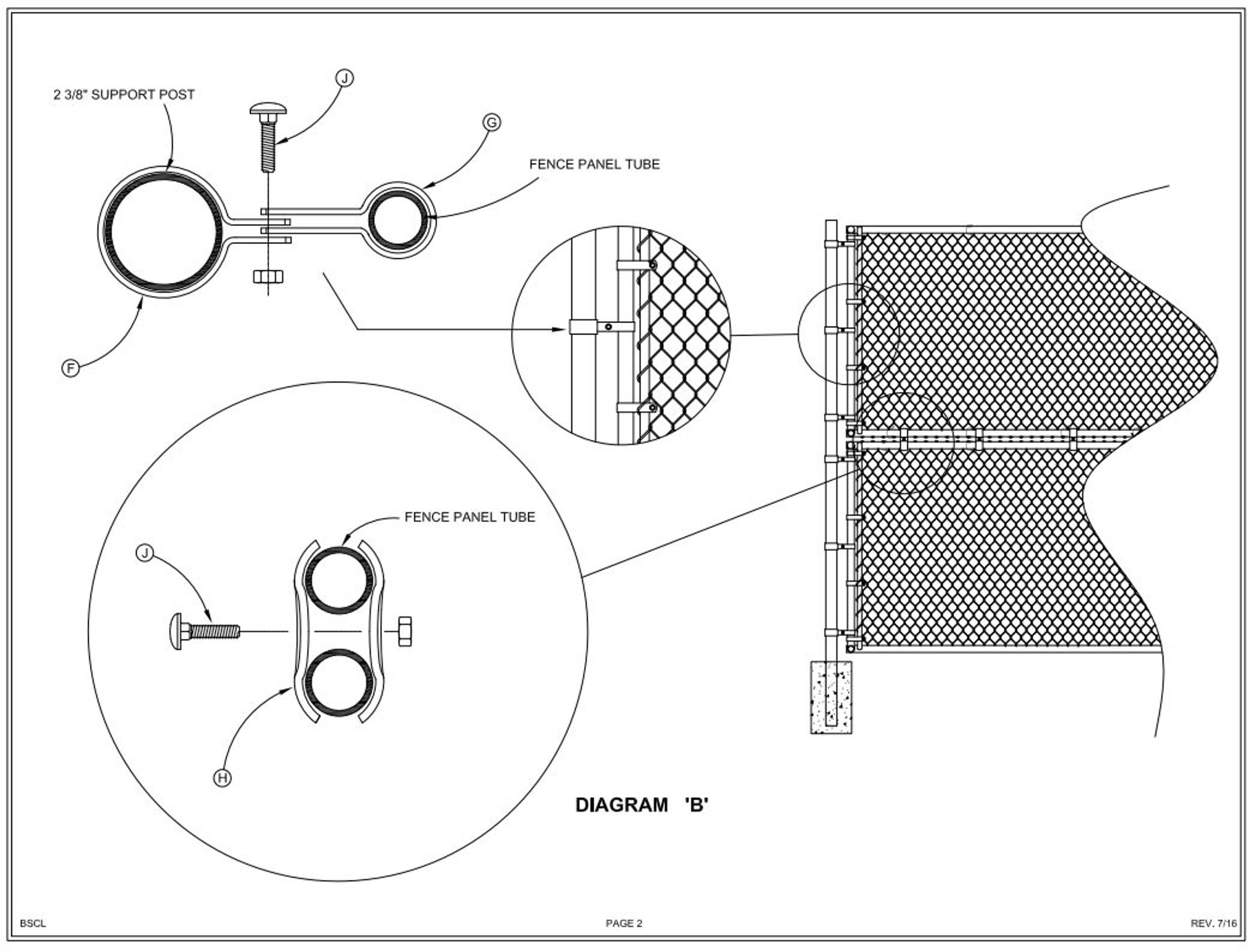 2 3/8" SUPPORT POST

J

G

FENCE PANEL TUBE

F

FENCE PANEL TUBE

J

H

DIAGRAM 'B'

BSCL

PAGE 2

REV. 7/16