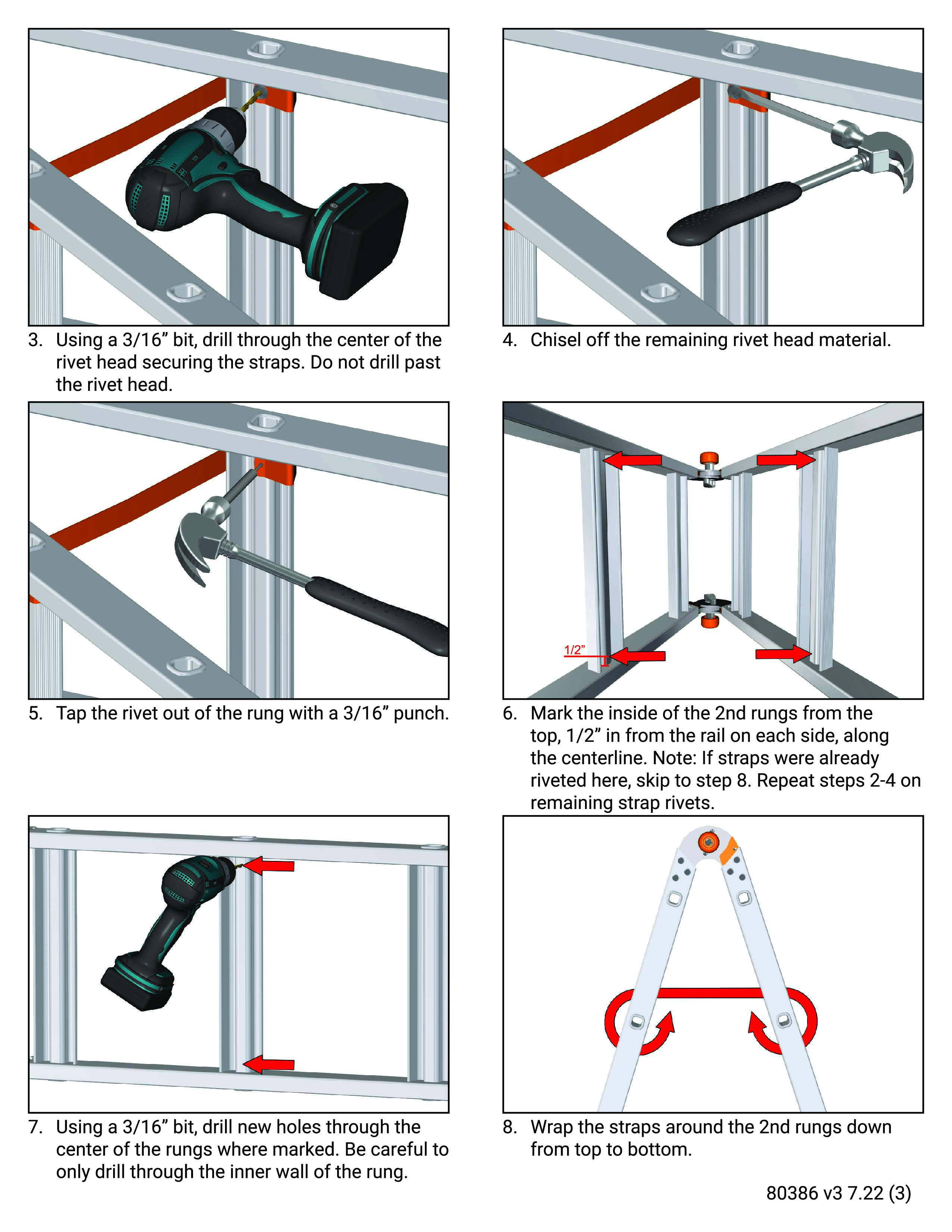 3. Using a 3/16” bit, drill through the center of the rivet head securing the straps. Do not drill past the rivet head.

4. Chisel off the remaining rivet head material.

5. Tap the rivet out of the rung with a 3/16” punch.

1/2”

6. Mark the inside of the 2nd rungs from the top, 1/2” in from the rail on each side, along the centerline. Note: If straps were already riveted here, skip to step 8. Repeat steps 2-4 on remaining strap rivets.

7. Using a 3/16” bit, drill new holes through the center of the rungs where marked. Be careful to only drill through the inner wall of the rung.

8. Wrap the straps around the 2nd rungs down from top to bottom.

80386 v3 7.22 (3)