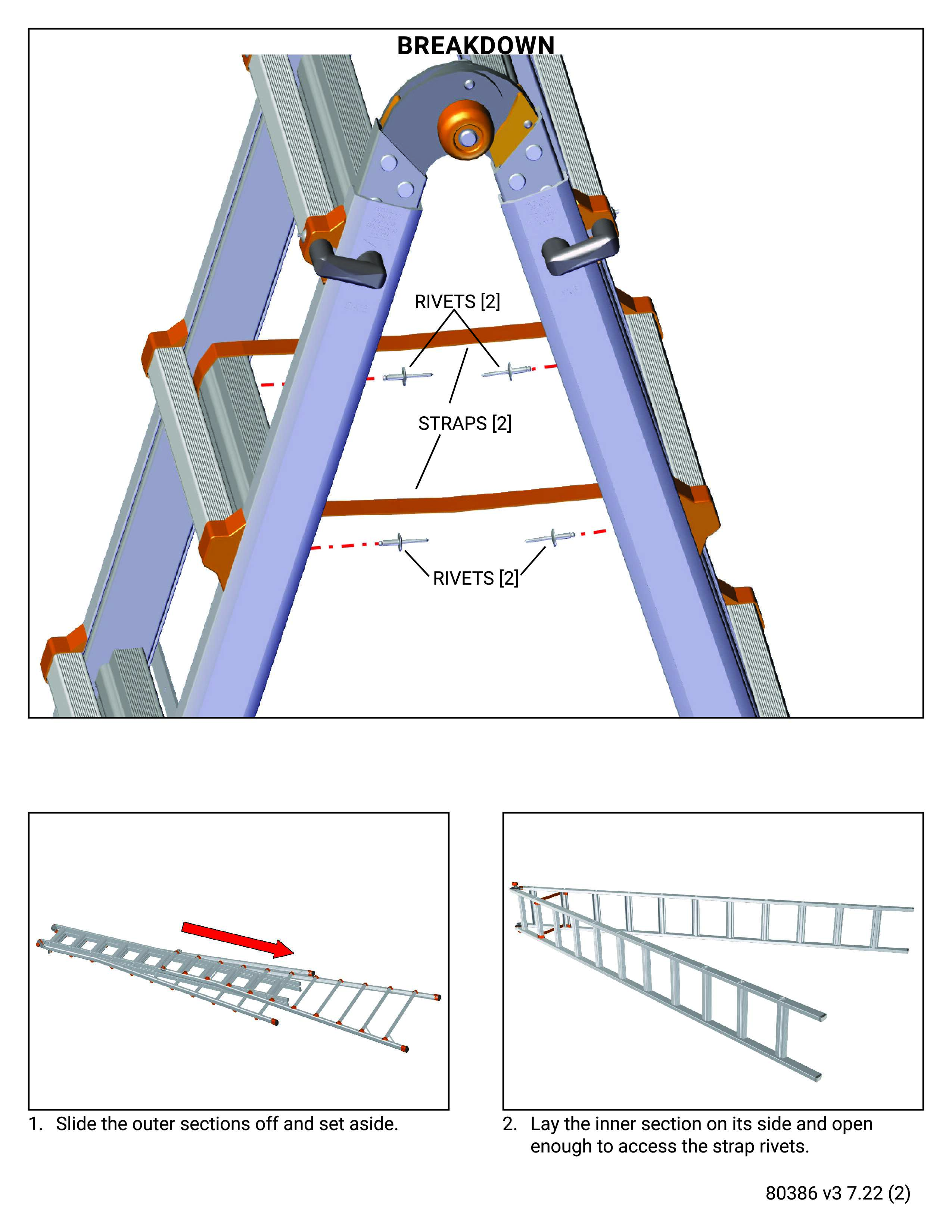 BREAKDOWN

RIVETS [2]

STRAPS [2]

RIVETS [2]

1. Slide the outer sections off and set aside.

2. Lay the inner section on its side and open enough to access the strap rivets.

80386 v3 7.22 (2)