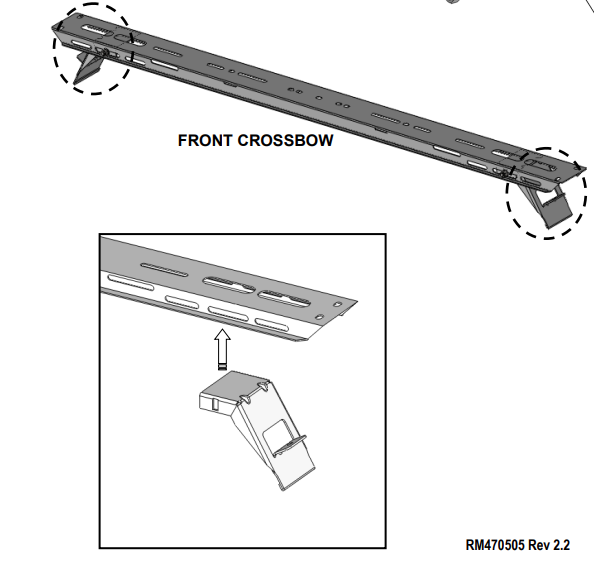 FRONT CROSSBOW

RM470505 Rev 2.2