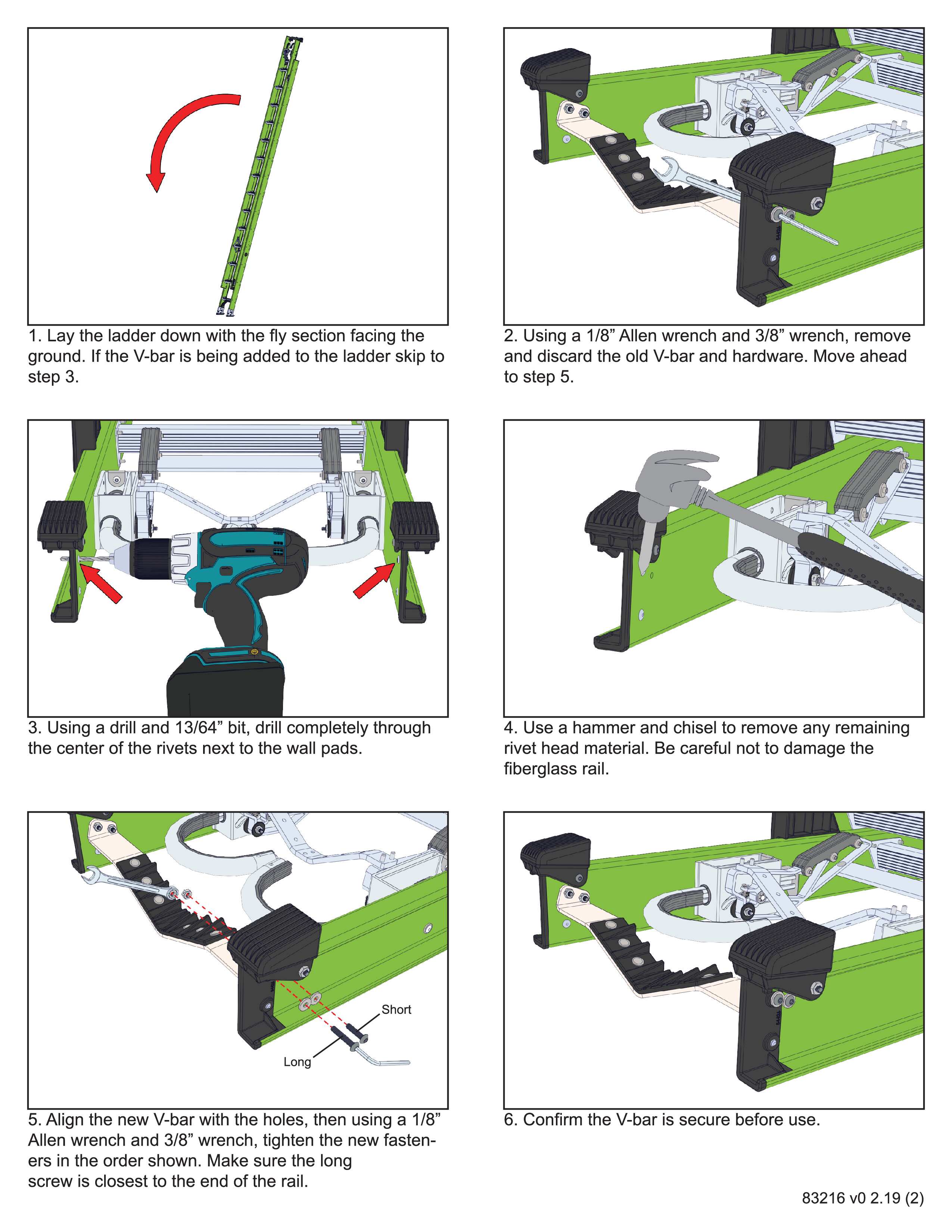 1. Lay the ladder down with the fly section facing the ground. If the V-bar is being added to the ladder skip to step 3.

2. Using a 1/8” Allen wrench and 3/8” wrench, remove and discard the old V-bar and hardware. Move ahead to step 5.

3. Using a drill and 13/64” bit, drill completely through the center of the rivets next to the wall pads.

4. Use a hammer and chisel to remove any remaining rivet head material. Be careful not to damage the fiberglass rail.

Short

Long

5. Align the new V-bar with the holes, then using a 1/8” Allen wrench and 3/8” wrench, tighten the new fasteners in the order shown. Make sure the long screw is closest to the end of the rail.

6. Confirm the V-bar is secure before use.

83216 v0 2.19 (2)