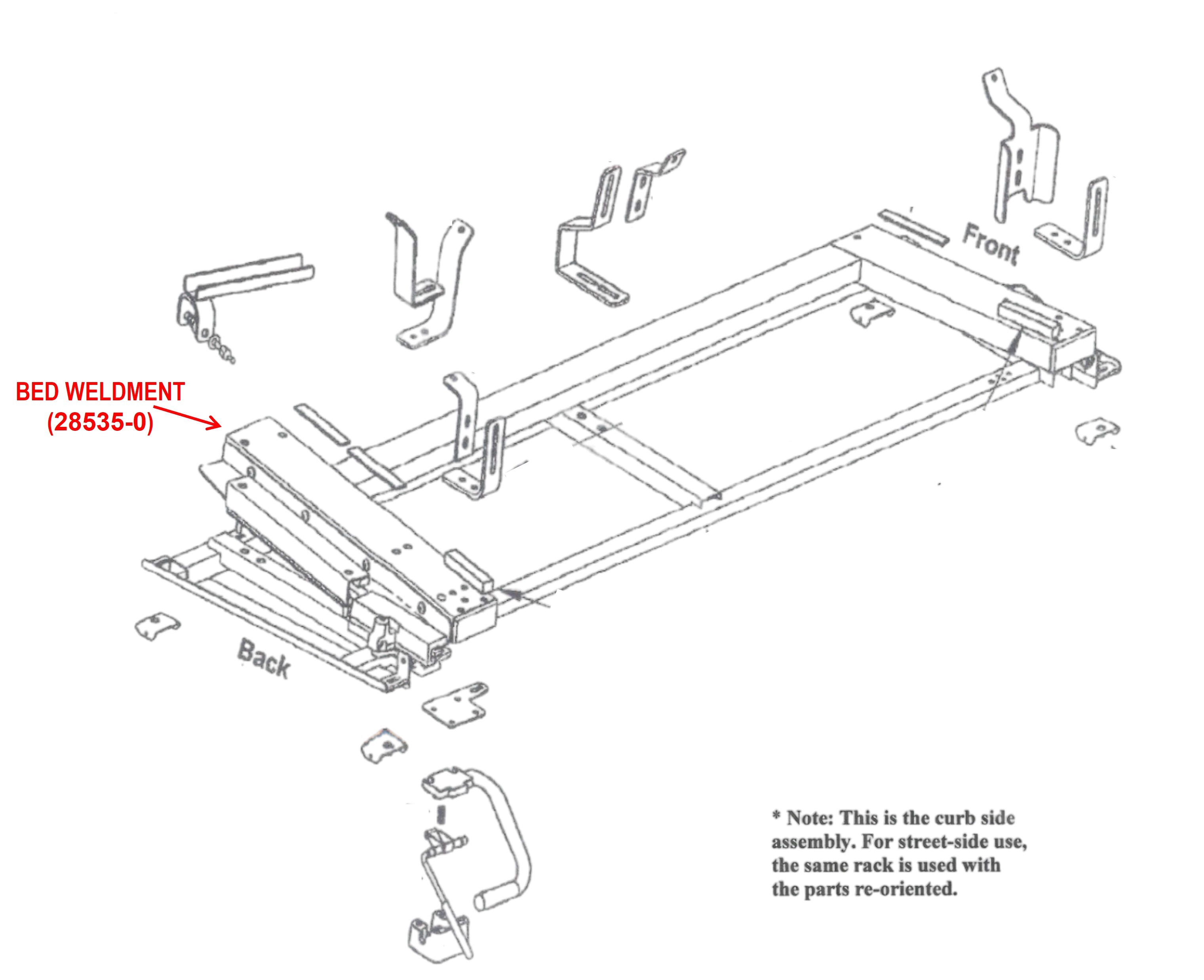 Front

BED WELDMENT
(28535-0)

Back

* Note: This is the curb side assembly. For street-side use, the same rack is used with the parts re-oriented.