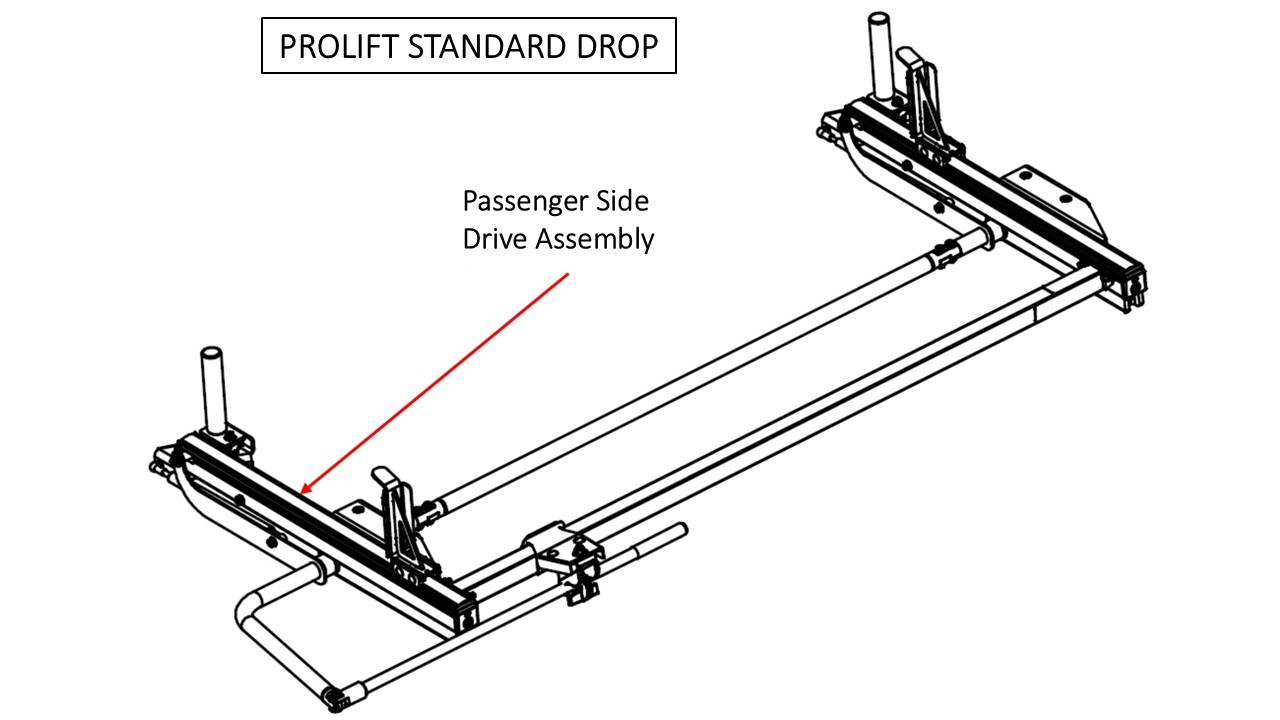 PROLIFT STANDARD DROP

Passenger Side Drive Assembly