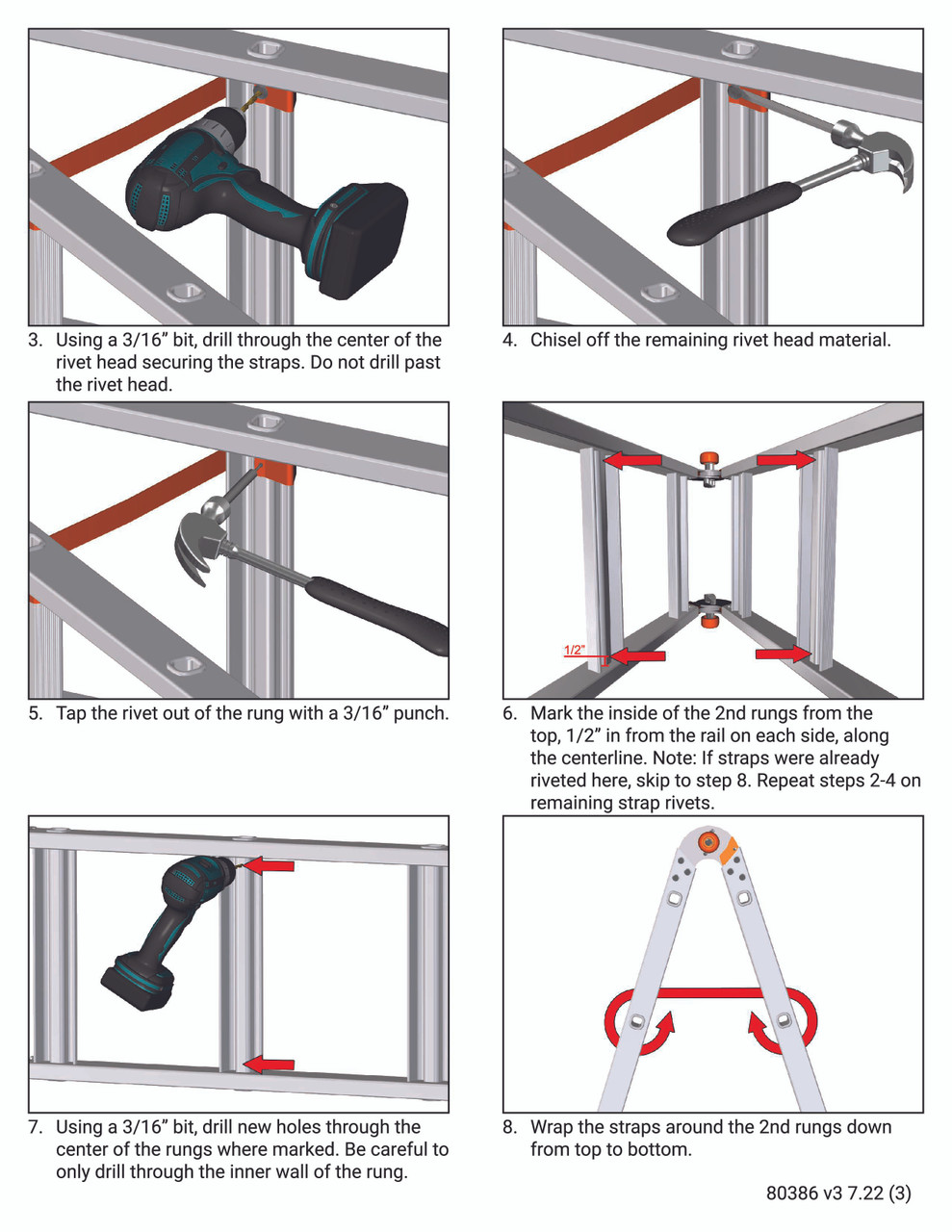 3. Using a 3/16” bit, drill through the center of the rivet head securing the straps. Do not drill past the rivet head.

4. Chisel off the remaining rivet head material.

5. Tap the rivet out of the rung with a 3/16” punch.

1/2”

6. Mark the inside of the 2nd rungs from the top, 1/2” in from the rail on each side, along the centerline. Note: If straps were already riveted here, skip to step 8. Repeat steps 2-4 on remaining strap rivets.

7. Using a 3/16” bit, drill new holes through the center of the rungs where marked. Be careful to only drill through the inner wall of the rung.

8. Wrap the straps around the 2nd rungs down from top to bottom.

80386 v3 7.22 (3)