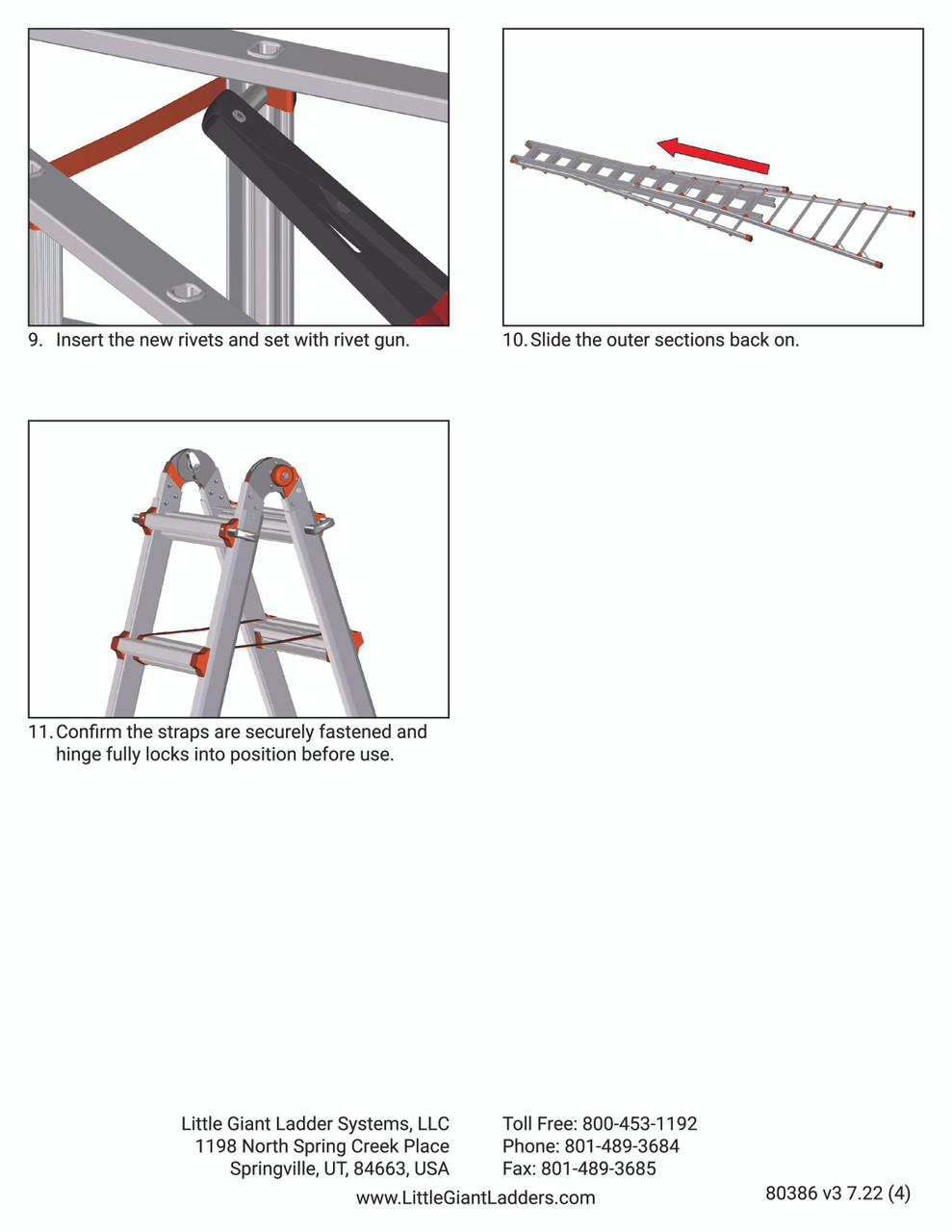 9. Insert the new rivets and set with rivet gun.

10. Slide the outer sections back on.

11. Confirm the straps are securely fastened and hinge fully locks into position before use.

Little Giant Ladder Systems, LLC
1198 North Spring Creek Place
Springville, UT, 84663, USA

Toll Free: 800-453-1192
Phone: 801-489-3684
Fax: 801-489-3685

www.LittleGiantLadders.com

80386 v3 7.22 (4)