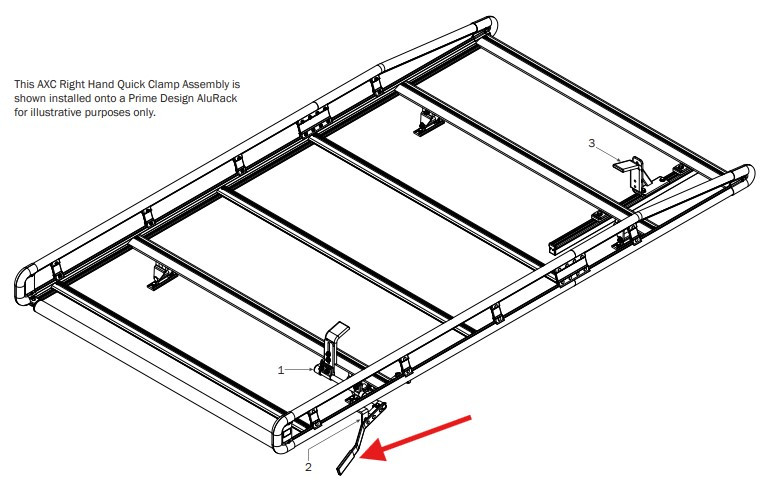 This AXC Right Hand Quick Clamp Assembly is shown installed onto a Prime Design AluRack for illustrative purposes only.

3

1

2