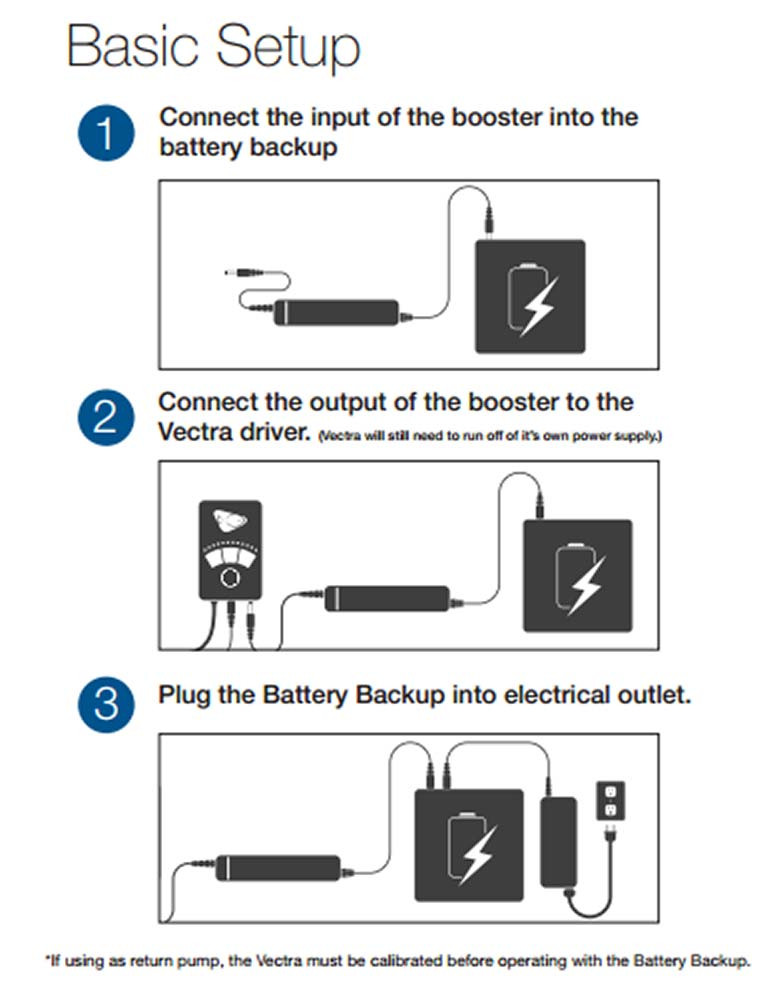 Basic Setup

1 Connect the input of the booster into the battery backup

2 Connect the output of the booster to the Vectra driver. (Vectra will still need to run off of it's own power supply.)

3 Plug the Battery Backup into electrical outlet.

*If using as return pump, the Vectra must be calibrated before operating with the Battery Backup.