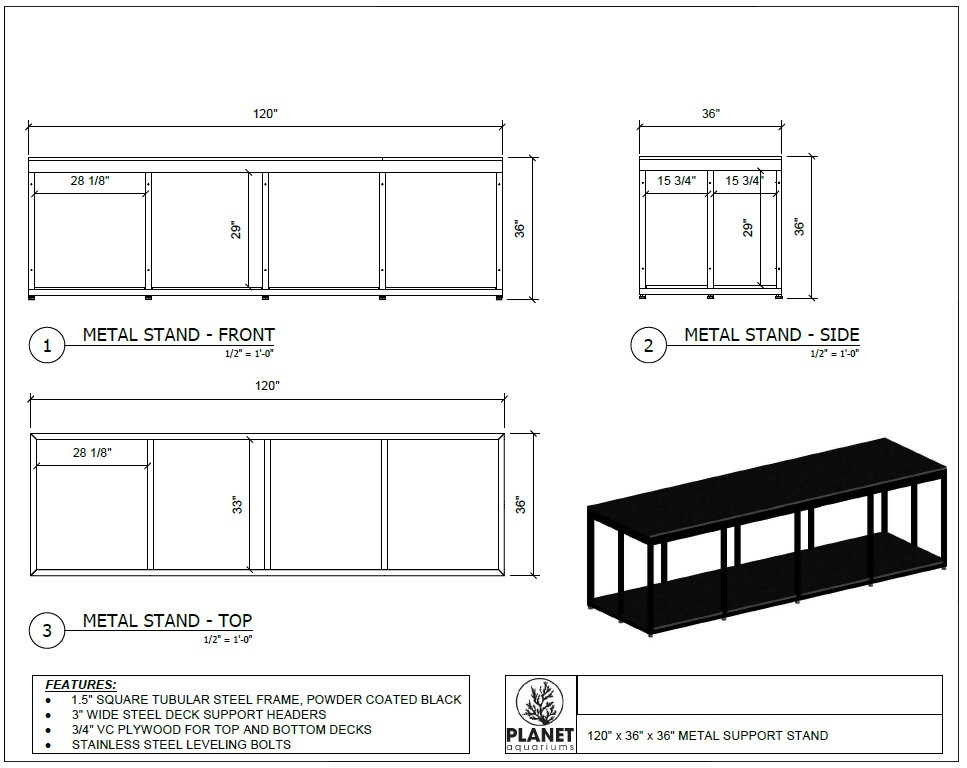 120"

28 1/8"

29"

36"

1 METAL STAND - FRONT
1/2" = 1'-0"

36"

15 3/4"

15 3/4"

29"

36"

2 METAL STAND - SIDE
1/2" = 1'-0"

120"

28 1/8"

33"

36"

3 METAL STAND - TOP
1/2" = 1'-0"

FEATURES:
- 1.5" SQUARE TUBULAR STEEL FRAME, POWDER COATED BLACK
- 3" WIDE STEEL DECK SUPPORT HEADERS
- 3/4" VC PLYWOOD FOR TOP AND BOTTOM DECKS
- STAINLESS STEEL LEVELING BOLTS

PLANET aquariums

120" x 36" x 36" METAL SUPPORT STAND