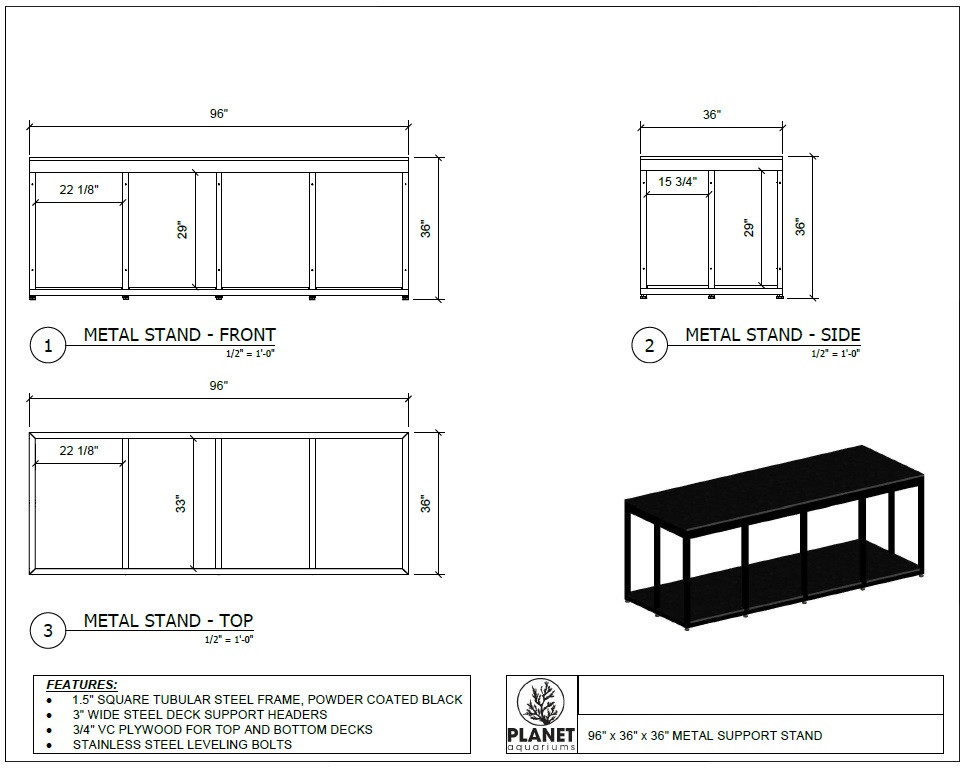 96"

22 1/8"

29"

36"

1 METAL STAND - FRONT
1/2" = 1'-0"

36"

15 3/4"

29"

36"

2 METAL STAND - SIDE
1/2" = 1'-0"

96"

22 1/8"

33"

36"

3 METAL STAND - TOP
1/2" = 1'-0"

FEATURES:
• 1.5" SQUARE TUBULAR STEEL FRAME, POWDER COATED BLACK
• 3" WIDE STEEL DECK SUPPORT HEADERS
• 3/4" VC PLYWOOD FOR TOP AND BOTTOM DECKS
• STAINLESS STEEL LEVELING BOLTS

PLANET
aquariums

96" x 36" x 36" METAL SUPPORT STAND