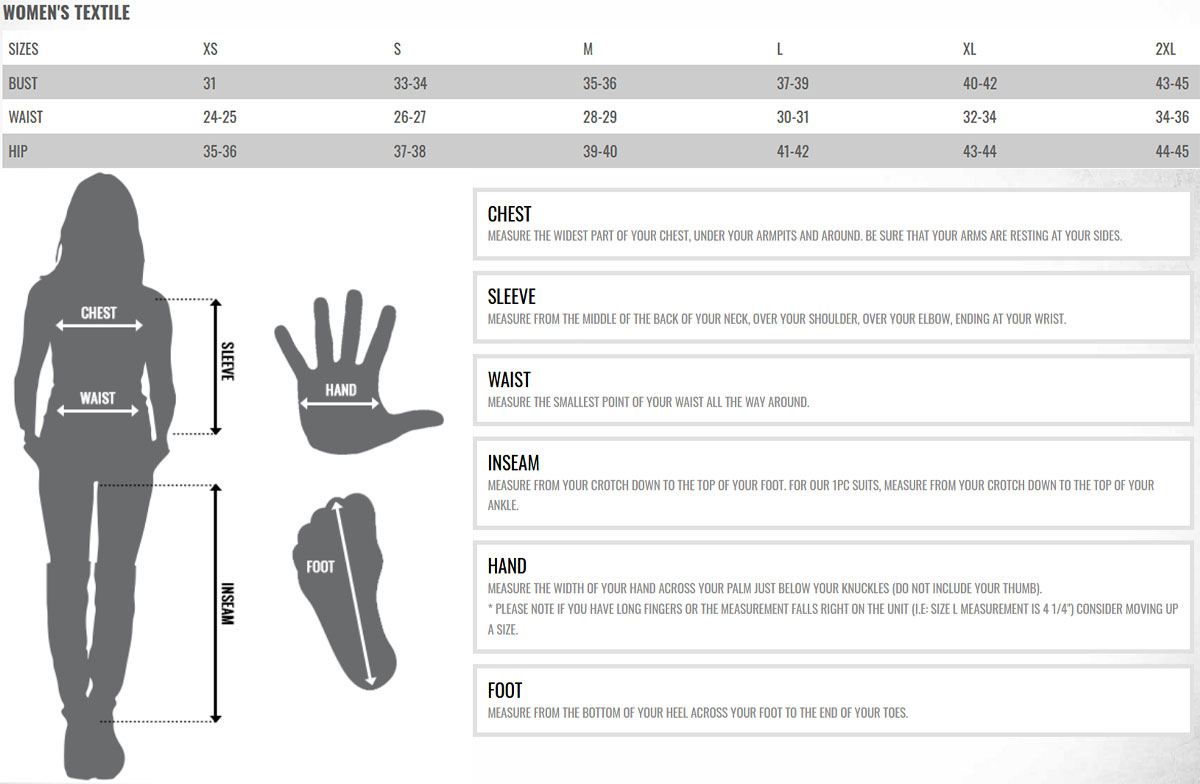 WOMEN'S TEXTILE

| SIZES | XS | S | M | L | XL | 2XL |
|---|---|---|---|---|---|---|
| BUST | 31 | 33-34 | 35-36 | 37-39 | 40-42 | 43-45 |
| WAIST | 24-25 | 26-27 | 28-29 | 30-31 | 32-34 | 34-36 |
| HIP | 35-36 | 37-38 | 39-40 | 41-42 | 43-44 | 44-45 |

CHEST
WAIST
SLEEVE
INSEAM
HAND
FOOT

CHEST
MEASURE THE WIDEST PART OF YOUR CHEST, UNDER YOUR ARMPITS AND AROUND. BE SURE THAT YOUR ARMS ARE RESTING AT YOUR SIDES.

SLEEVE
MEASURE FROM THE MIDDLE OF THE BACK OF YOUR NECK, OVER YOUR SHOULDER, OVER YOUR ELBOW, ENDING AT YOUR WRIST.

WAIST
MEASURE THE SMALLEST POINT OF YOUR WAIST ALL THE WAY AROUND.

INSEAM
MEASURE FROM YOUR CROTCH DOWN TO THE TOP OF YOUR FOOT. FOR OUR 1PC SUITS, MEASURE FROM YOUR CROTCH DOWN TO THE TOP OF YOUR ANKLE.

HAND
MEASURE THE WIDTH OF YOUR HAND ACROSS YOUR PALM JUST BELOW YOUR KNUCKLES (DO NOT INCLUDE YOUR THUMB).
* PLEASE NOTE IF YOU HAVE LONG FINGERS OR THE MEASUREMENT FALLS RIGHT ON THE UNIT (I.E: SIZE L MEASUREMENT IS 4 1/4") CONSIDER MOVING UP A SIZE.

FOOT
MEASURE FROM THE BOTTOM OF YOUR HEEL ACROSS YOUR FOOT TO THE END OF YOUR TOES.