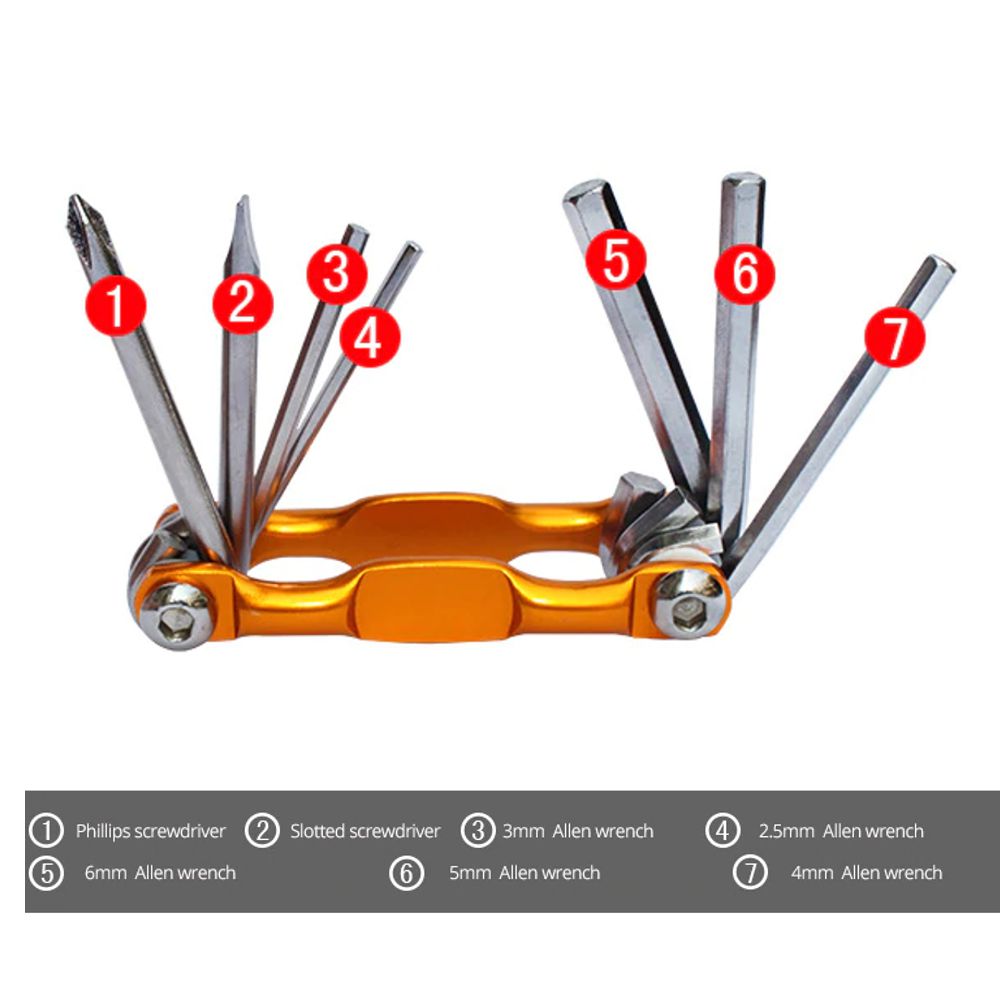 1 2 3 4 5 6 7

① Phillips screwdriver ② Slotted screwdriver ③ 3mm Allen wrench ④ 2.5mm Allen wrench
⑤ 6mm Allen wrench ⑥ 5mm Allen wrench ⑦ 4mm Allen wrench