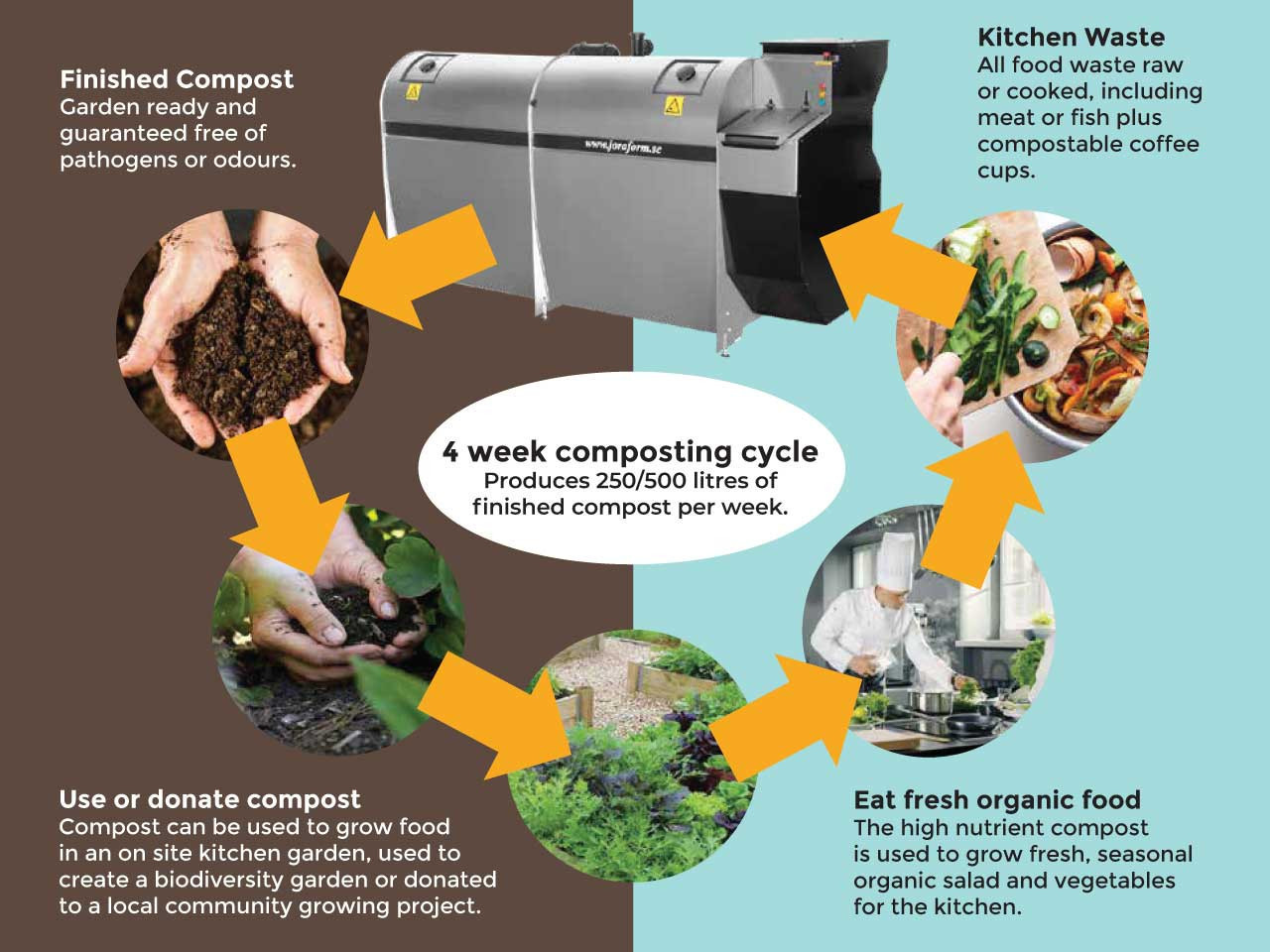 Finished Compost
Garden ready and guaranteed free of pathogens or odours.

www.joraform.se

Kitchen Waste
All food waste raw or cooked, including meat or fish plus compostable coffee cups.

4 week composting cycle
Produces 250/500 litres of finished compost per week.

Use or donate compost
Compost can be used to grow food in an on site kitchen garden, used to create a biodiversity garden or donated to a local community growing project.

Eat fresh organic food
The high nutrient compost is used to grow fresh, seasonal organic salad and vegetables for the kitchen.