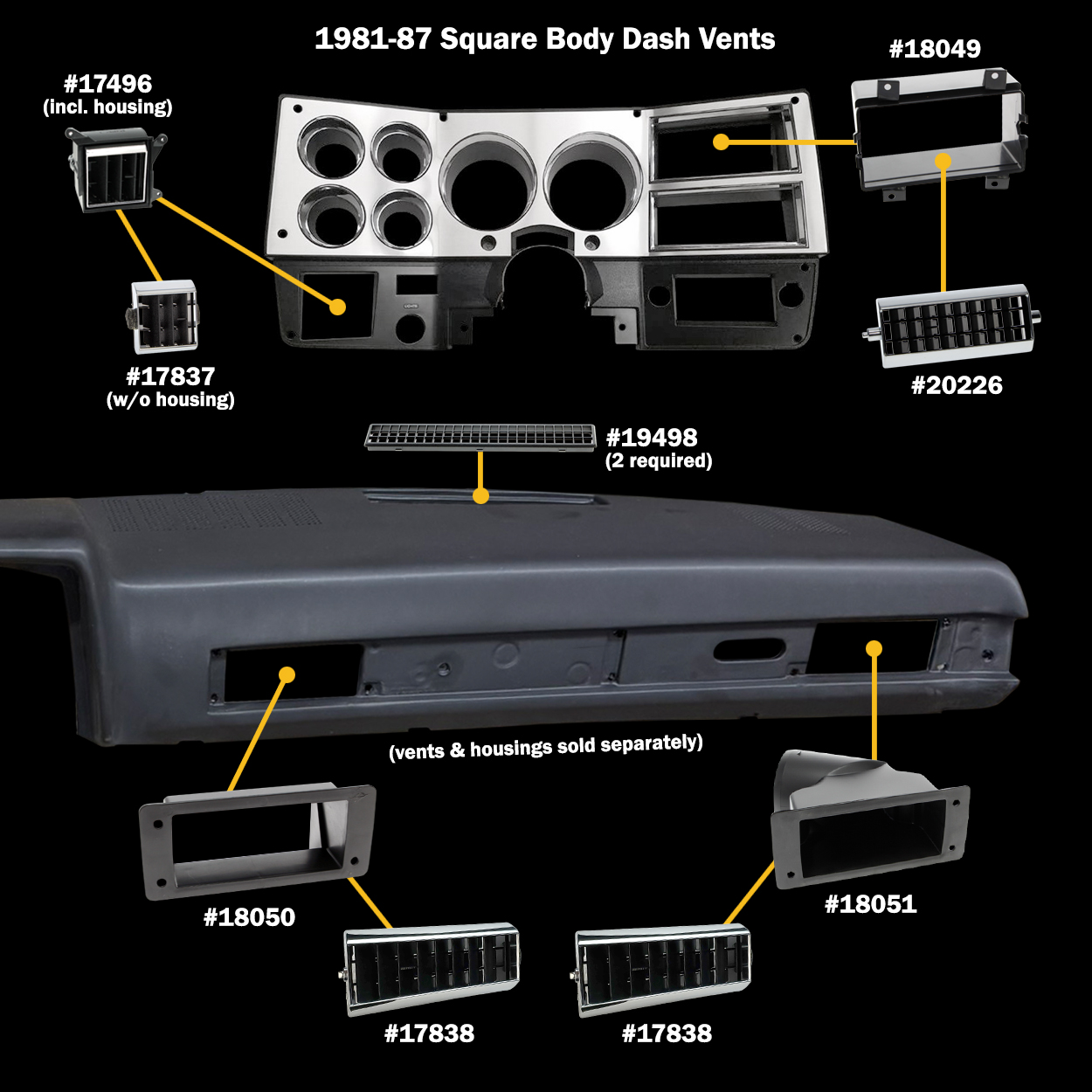 1981-87 Square Body Dash Vents

#17496
(incl. housing)

#18049

#17837
(w/o housing)

#20226

#19498
(2 required)

(vents & housings sold separately)

#18050

#18051

#17838

#17838