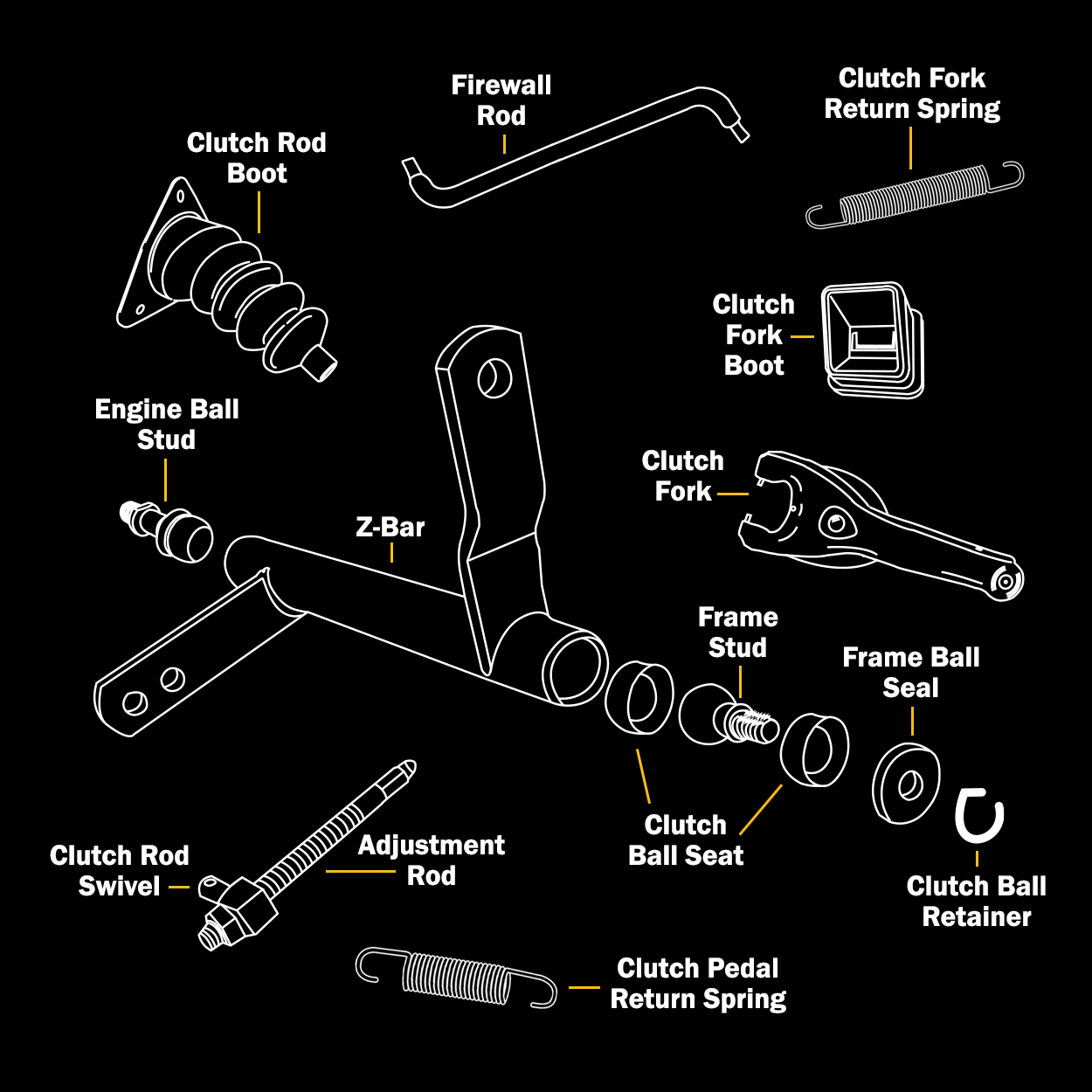 Firewall Rod

Clutch Fork Return Spring

Clutch Rod Boot

Clutch Fork Boot

Engine Ball Stud

Clutch Fork

Z-Bar

Frame Stud

Frame Ball Seal

Clutch Ball Seat

Clutch Rod Swivel

Adjustment Rod

Clutch Ball Retainer

Clutch Pedal Return Spring