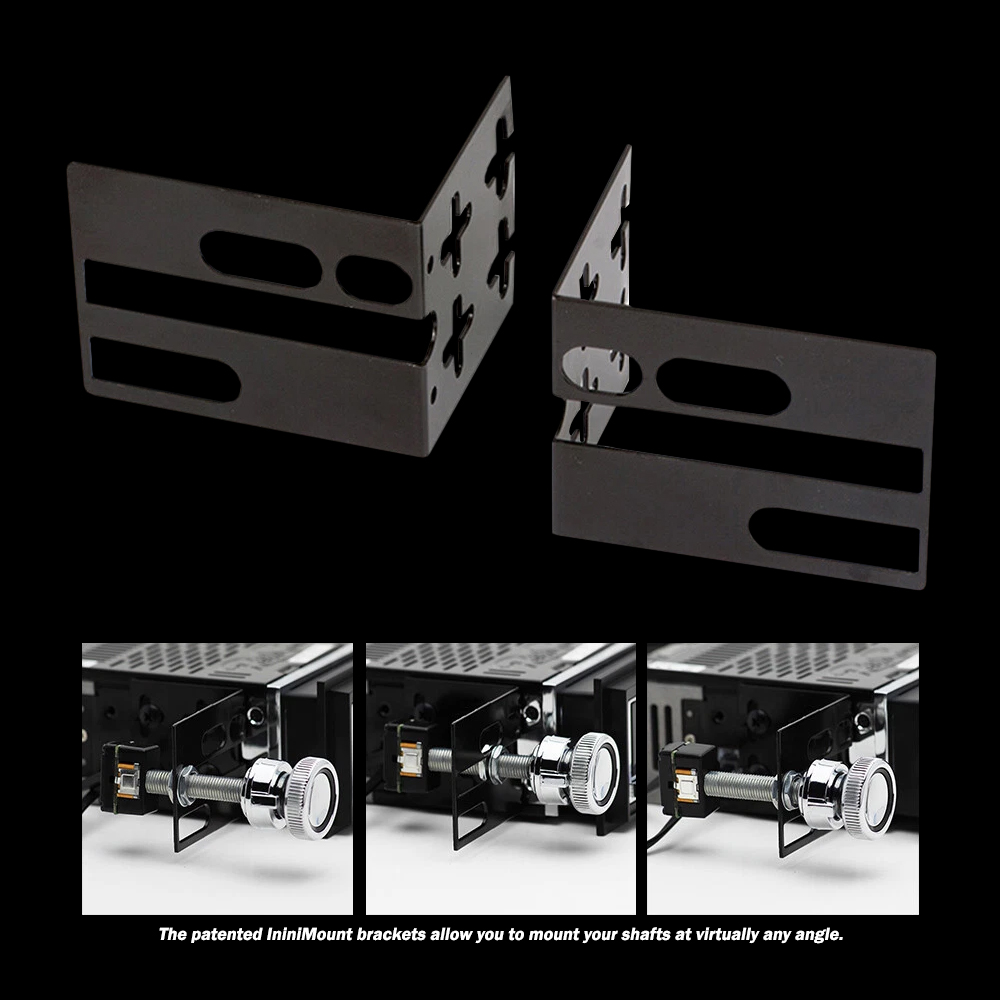 The patented IniniMount brackets allow you to mount your shafts at virtually any angle.